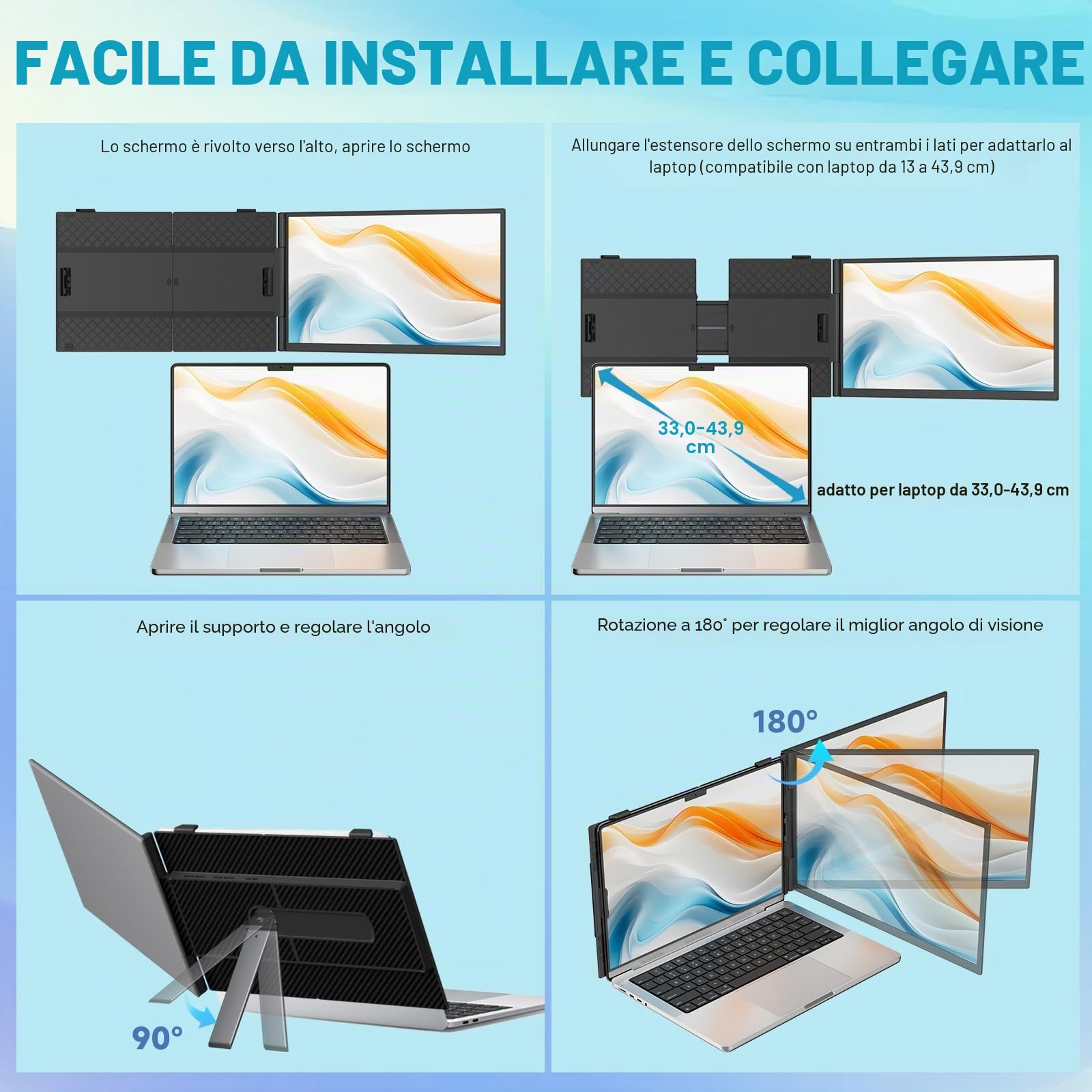 FACILE DA INSTALLARE E COLLEGARE

Lo schermo è rivolto verso l'alto, aprire lo schermo

Allungare l'estensore dello schermo su entrambi i lati per adattarlo al laptop (compatibile con laptop da 13 a 43,9 cm)

33,0-43,9 cm

adatto per laptop da 33,0-43,9 cm

Aprire il supporto e regolare l'angolo

90°

Rotazione a 180° per regolare il miglior angolo di visione

180°