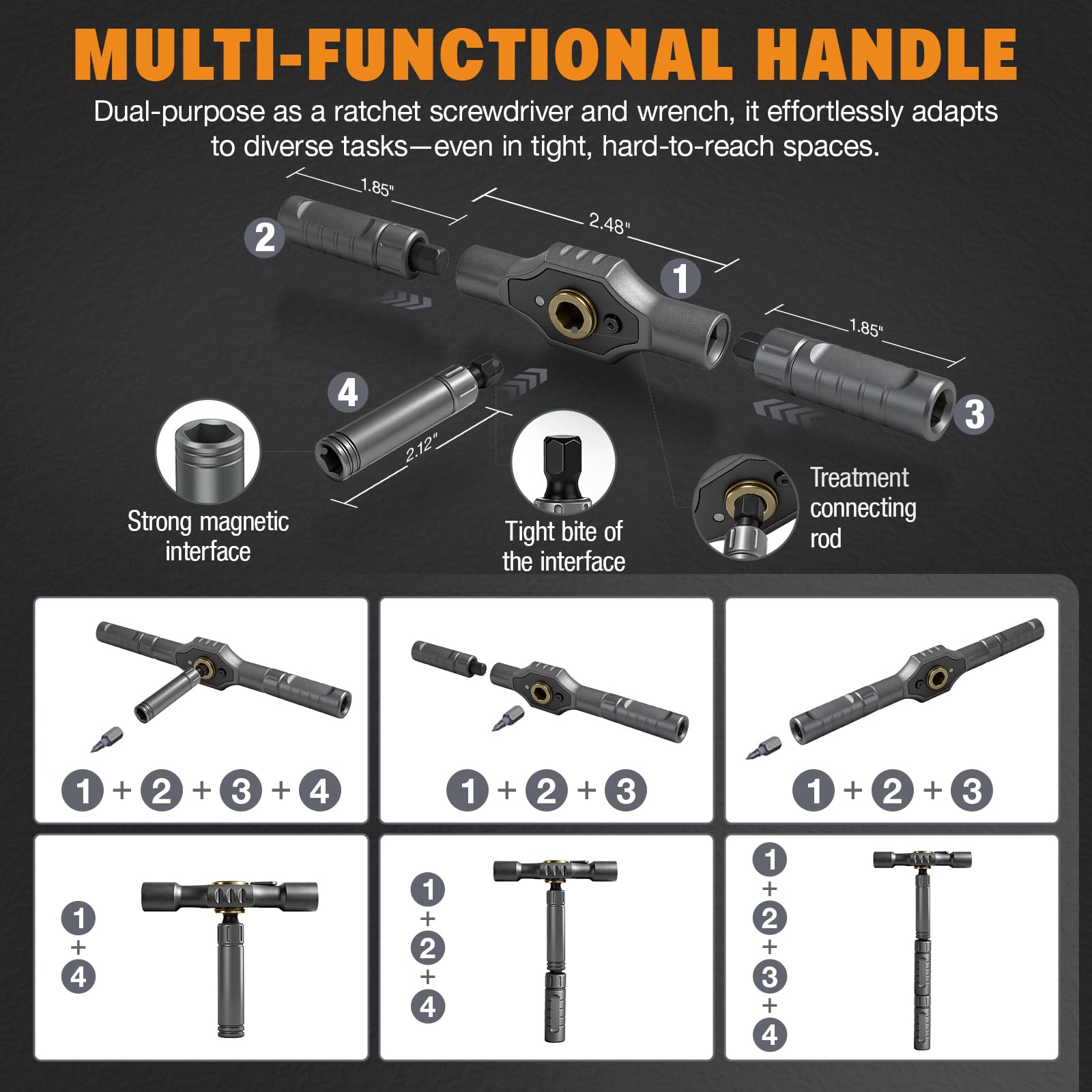 MULTI-FUNCTIONAL HANDLE

Dual-purpose as a ratchet screwdriver and wrench, it effortlessly adapts to diverse tasks—even in tight, hard-to-reach spaces.

1.85"

2.48"

2

1

1.85"

4

3

2.12"

Strong magnetic interface

Tight bite of the interface

Treatment connecting rod

1 + 2 + 3 + 4

1 + 2 + 3

1 + 2 + 3

1 + 4

1 + 2 + 4

1 + 2 + 3 + 4