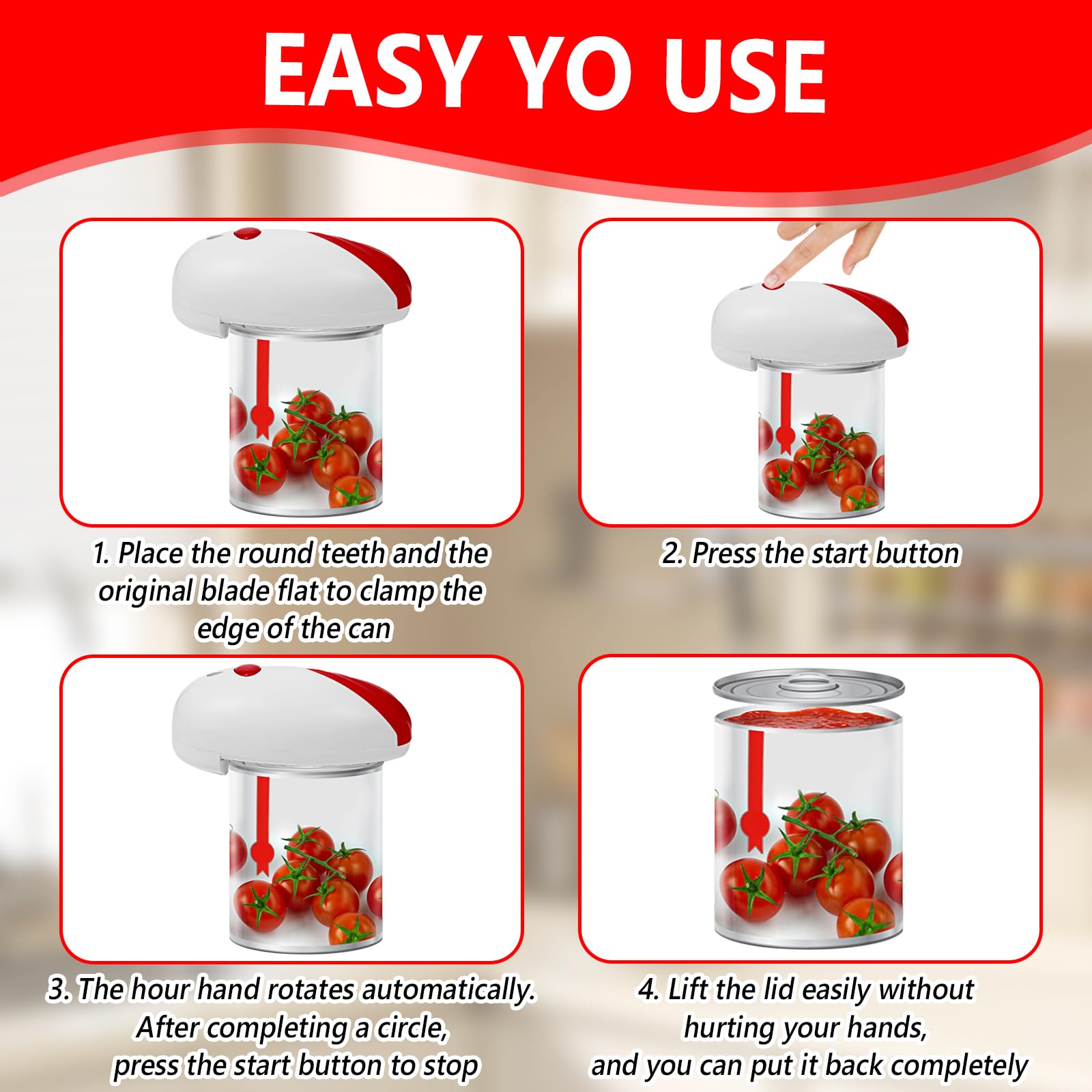 EASY YO USE

1. Place the round teeth and the original blade flat to clamp the edge of the can

2. Press the start button

3. The hour hand rotates automatically. After completing a circle, press the start button to stop

4. Lift the lid easily without hurting your hands, and you can put it back completely