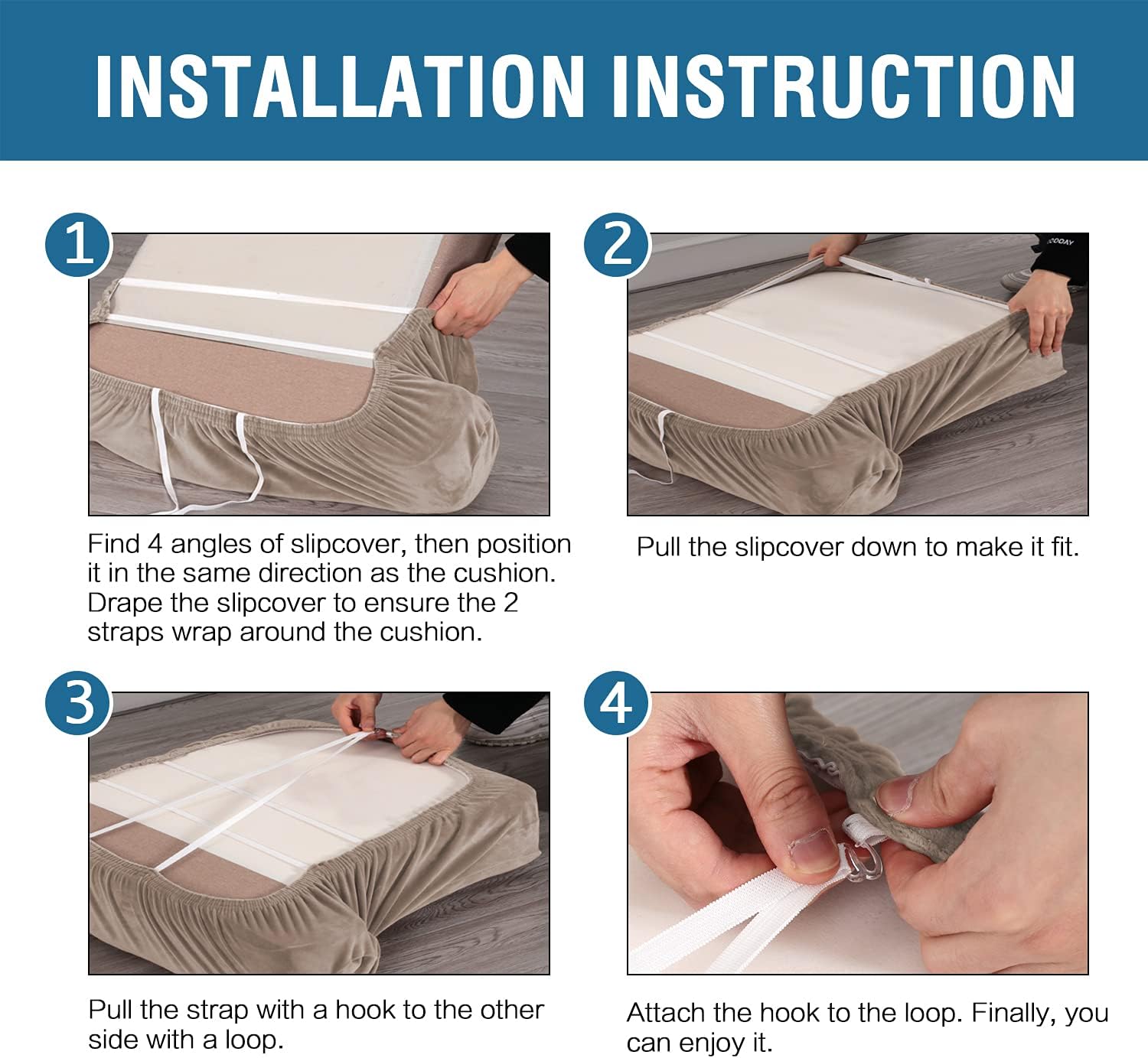 INSTALLATION INSTRUCTION

1

Find 4 angles of slipcover, then position it in the same direction as the cushion. Drape the slipcover to ensure the 2 straps wrap around the cushion.

2

Pull the slipcover down to make it fit.

3

Pull the strap with a hook to the other side with a loop.

4

Attach the hook to the loop. Finally, you can enjoy it.