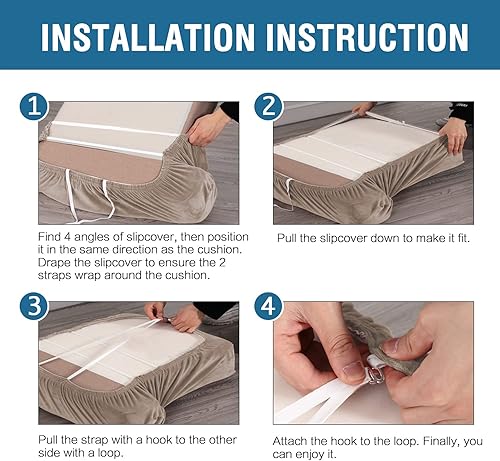 INSTALLATION INSTRUCTION

1

Find 4 angles of slipcover, then position it in the same direction as the cushion. Drape the slipcover to ensure the 2 straps wrap around the cushion.

2

Pull the slipcover down to make it fit.

3

Pull the strap with a hook to the other side with a loop.

4

Attach the hook to the loop. Finally, you can enjoy it.