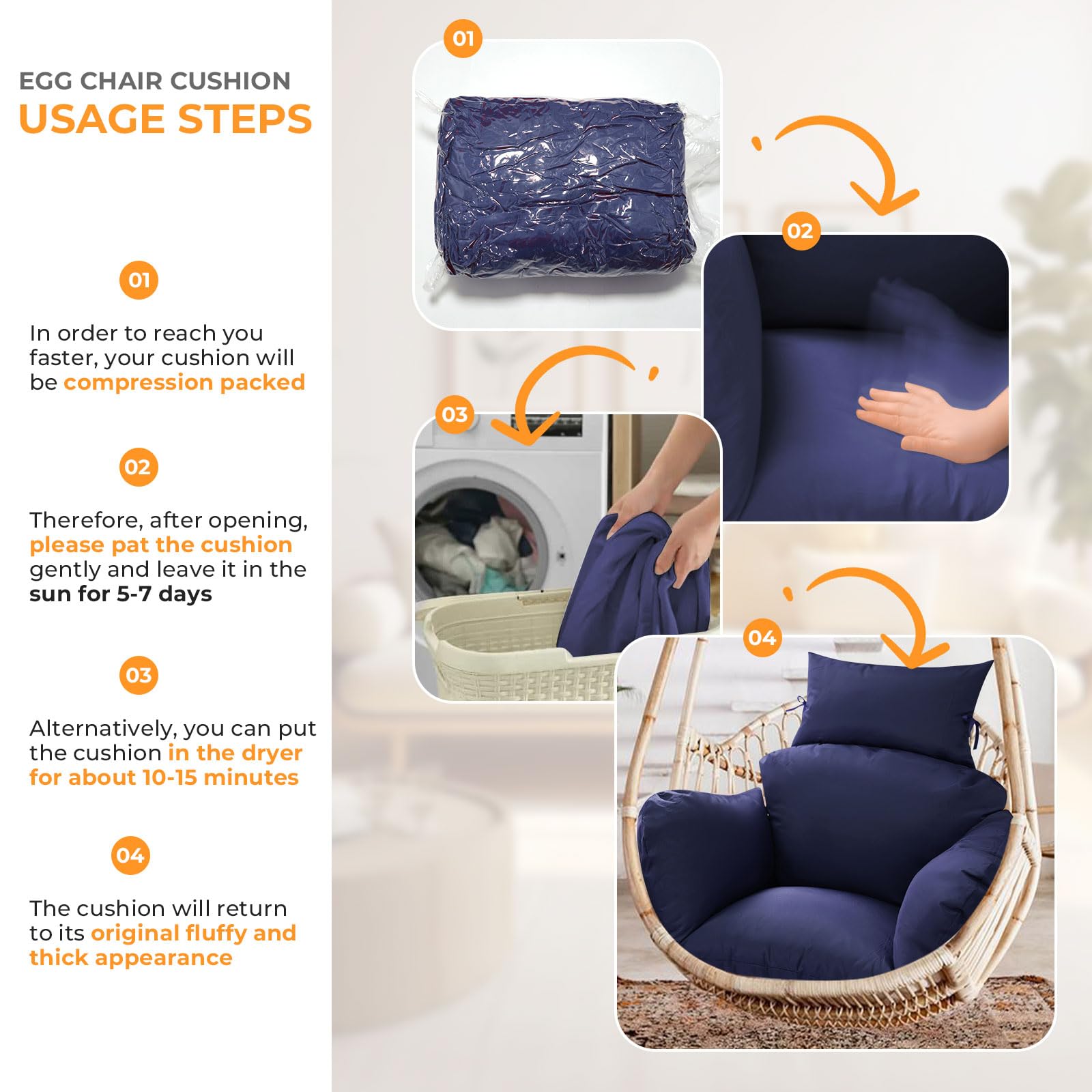 EGG CHAIR CUSHION
USAGE STEPS

01

In order to reach you faster, your cushion will be compression packed

02

Therefore, after opening, please pat the cushion gently and leave it in the sun for 5-7 days

03

Alternatively, you can put the cushion in the dryer for about 10-15 minutes

04

The cushion will return to its original fluffy and thick appearance

01

02

03

04