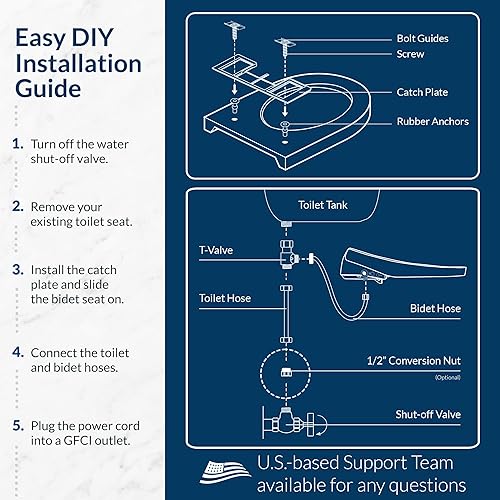 Easy DIY Installation Guide

1. Turn off the water shut-off valve.

2. Remove your existing toilet seat.

3. Install the catch plate and slide the bidet seat on.

4. Connect the toilet and bidet hoses.

5. Plug the power cord into a GFCI outlet.

Bolt Guides
Screw
Catch Plate
Rubber Anchors

Toilet Tank
T-Valve
Toilet Hose
Bidet Hose
1/2" Conversion Nut
(Optional)
Shut-off Valve

U.S.-based Support Team available for any questions