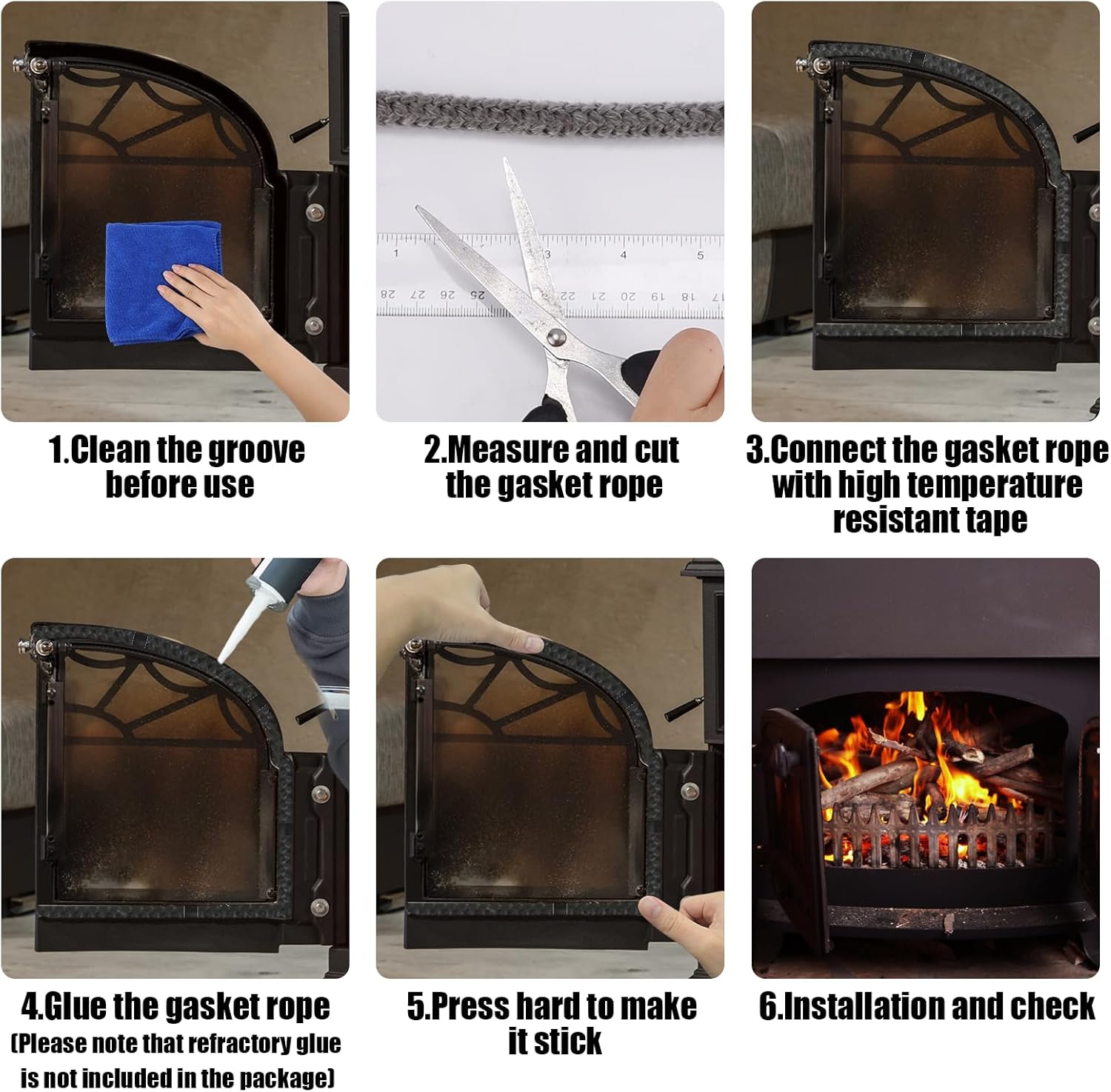 1
3
4
5
28 27 26 25 22 21 20 19 18 17

1.Clean the groove before use

2.Measure and cut the gasket rope

3.Connect the gasket rope with high temperature resistant tape

4.Glue the gasket rope (Please note that refractory glue is not included in the package)

5.Press hard to make it stick

6.Installation and check