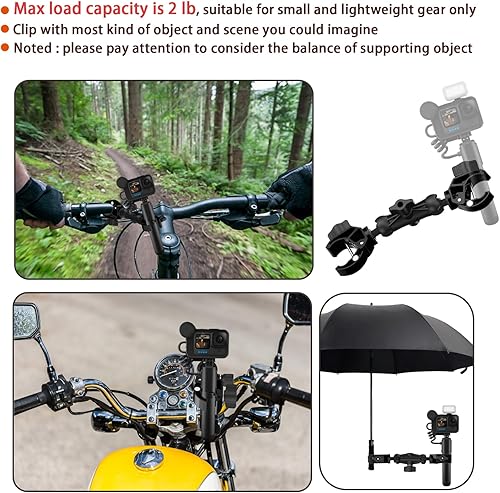 ● Max load capacity is 2 lb, suitable for small and lightweight gear only
● Clip with most kind of object and scene you could imagine
● Noted : please pay attention to consider the balance of supporting object