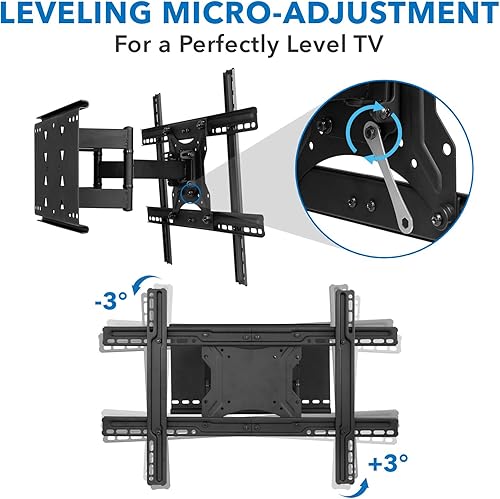 LEVELING MICRO-ADJUSTMENT
For a Perfectly Level TV

-3°

+3°