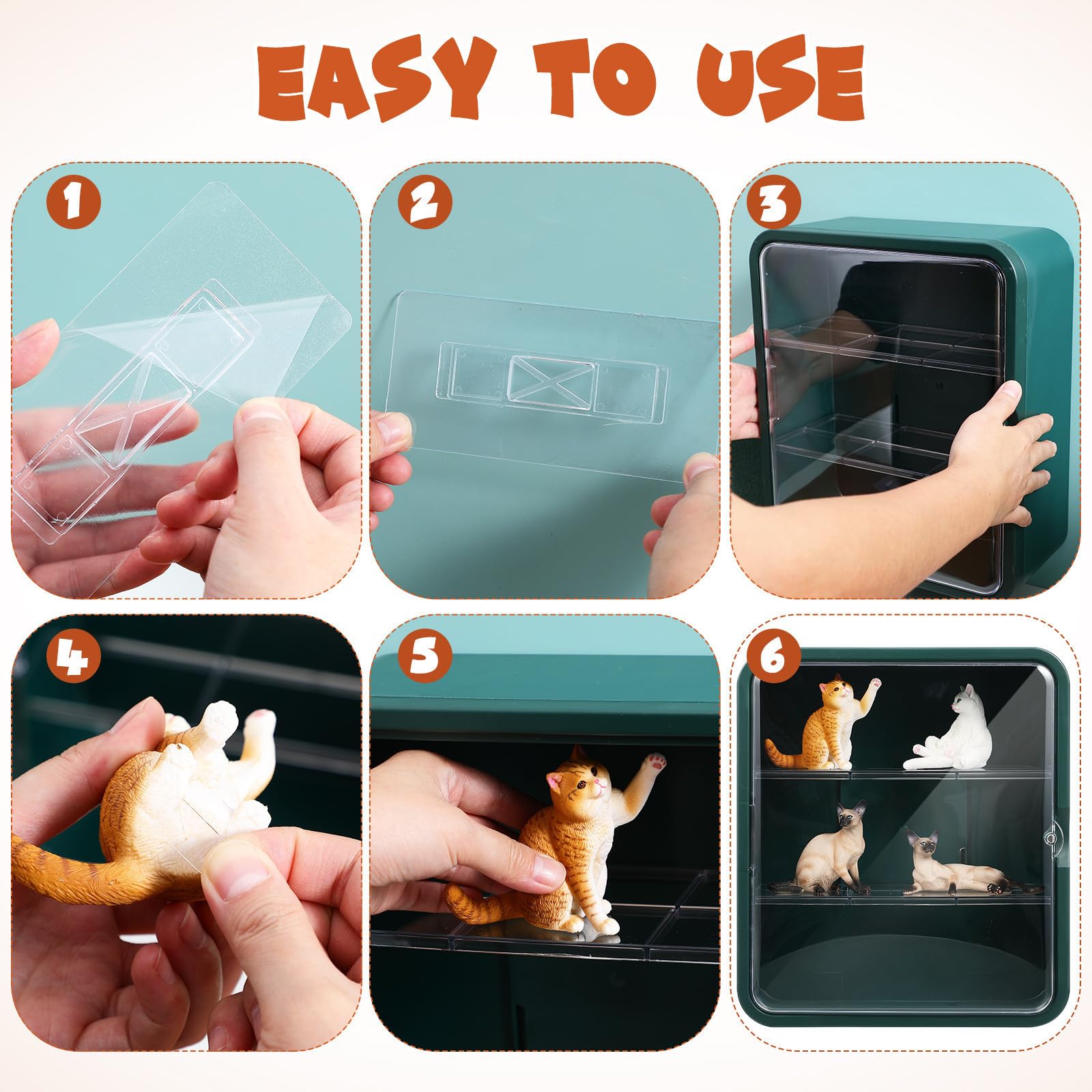 EASY TO USE

1

2

3

4

5

6