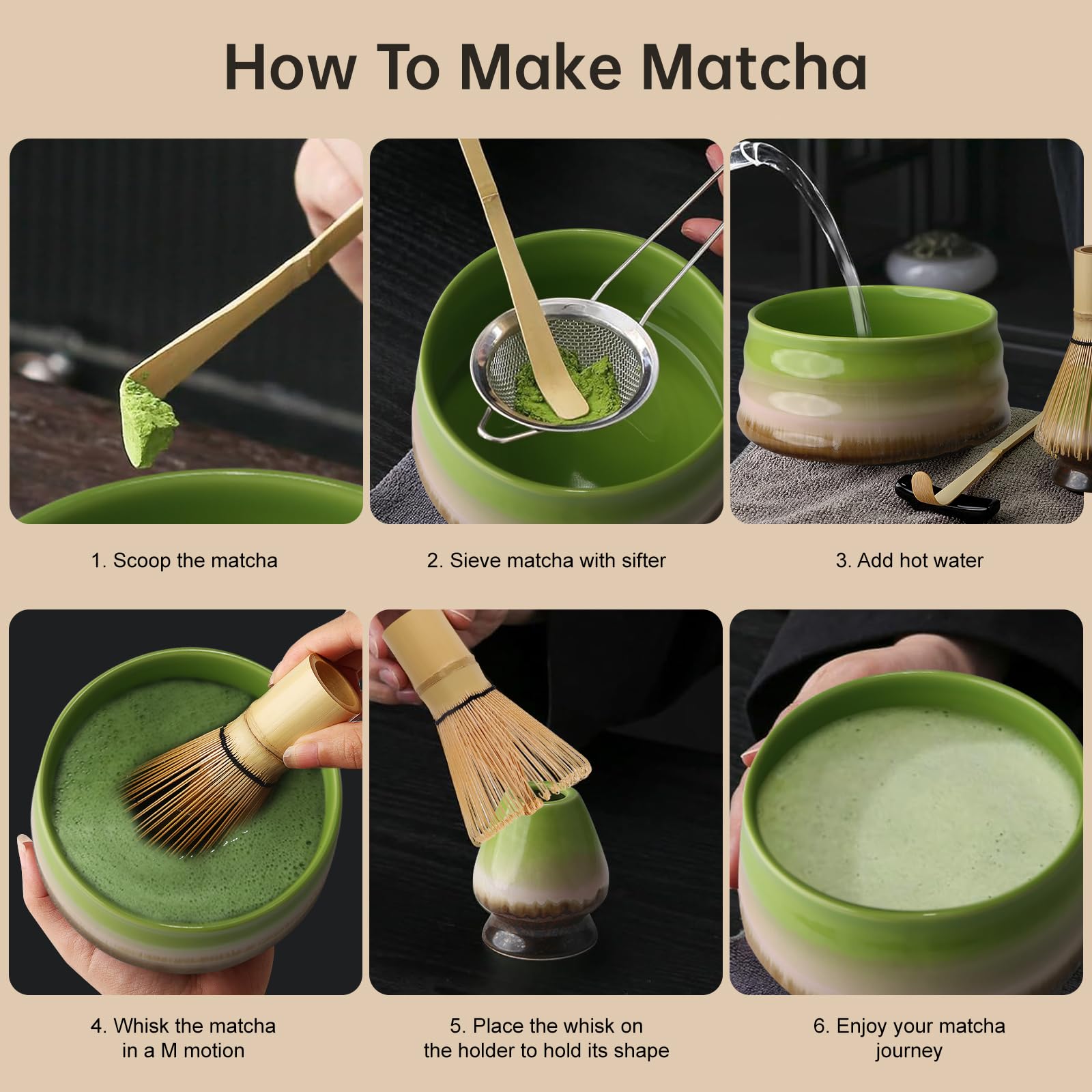 How To Make Matcha

1. Scoop the matcha

2. Sieve matcha with sifter

3. Add hot water

4. Whisk the matcha in a M motion

5. Place the whisk on the holder to hold its shape

6. Enjoy your matcha journey