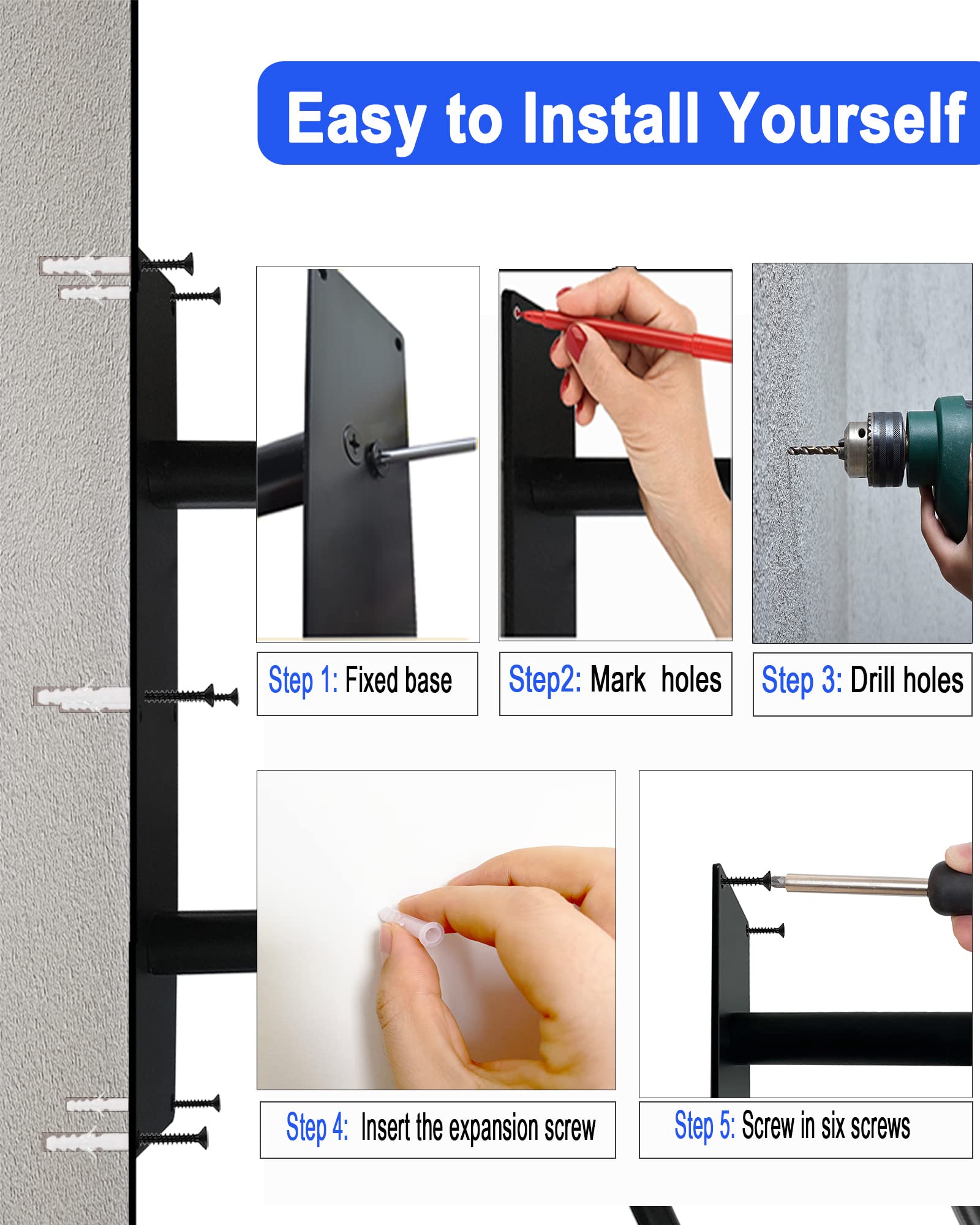 Easy to Install Yourself

Step 1: Fixed base

Step2: Mark holes

Step 3: Drill holes

Step 4: Insert the expansion screw

Step 5: Screw in six screws