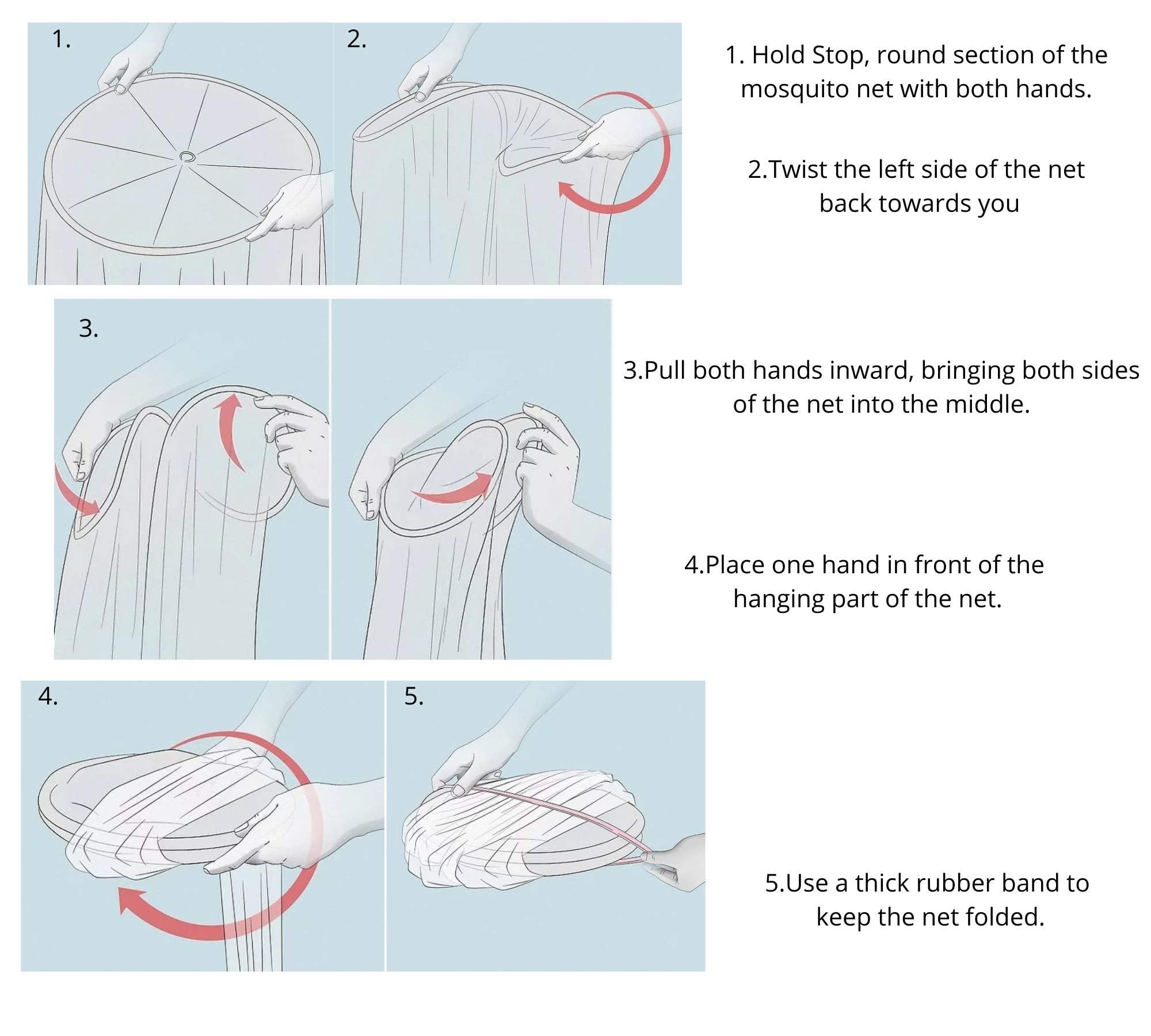 1.

2.

1. Hold Stop, round section of the mosquito net with both hands.

2.Twist the left side of the net back towards you

3.

3.Pull both hands inward, bringing both sides of the net into the middle.

4.Place one hand in front of the hanging part of the net.

4.

5.

5.Use a thick rubber band to keep the net folded.