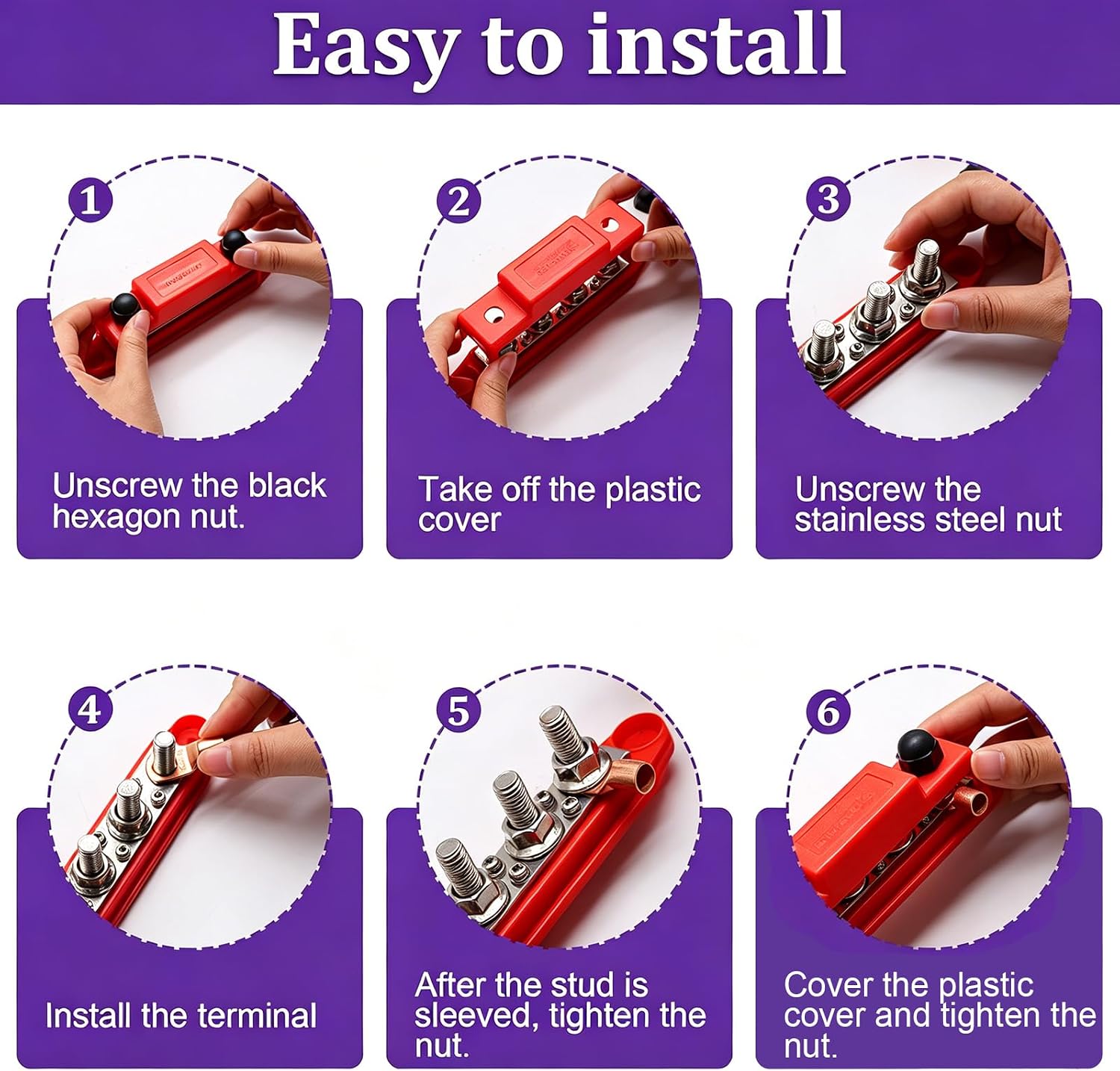 Easy to install

1

Unscrew the black hexagon nut.

2

Take off the plastic cover

3

Unscrew the stainless steel nut

4

Install the terminal

5

After the stud is sleeved, tighten the nut.

6

Cover the plastic cover and tighten the nut.