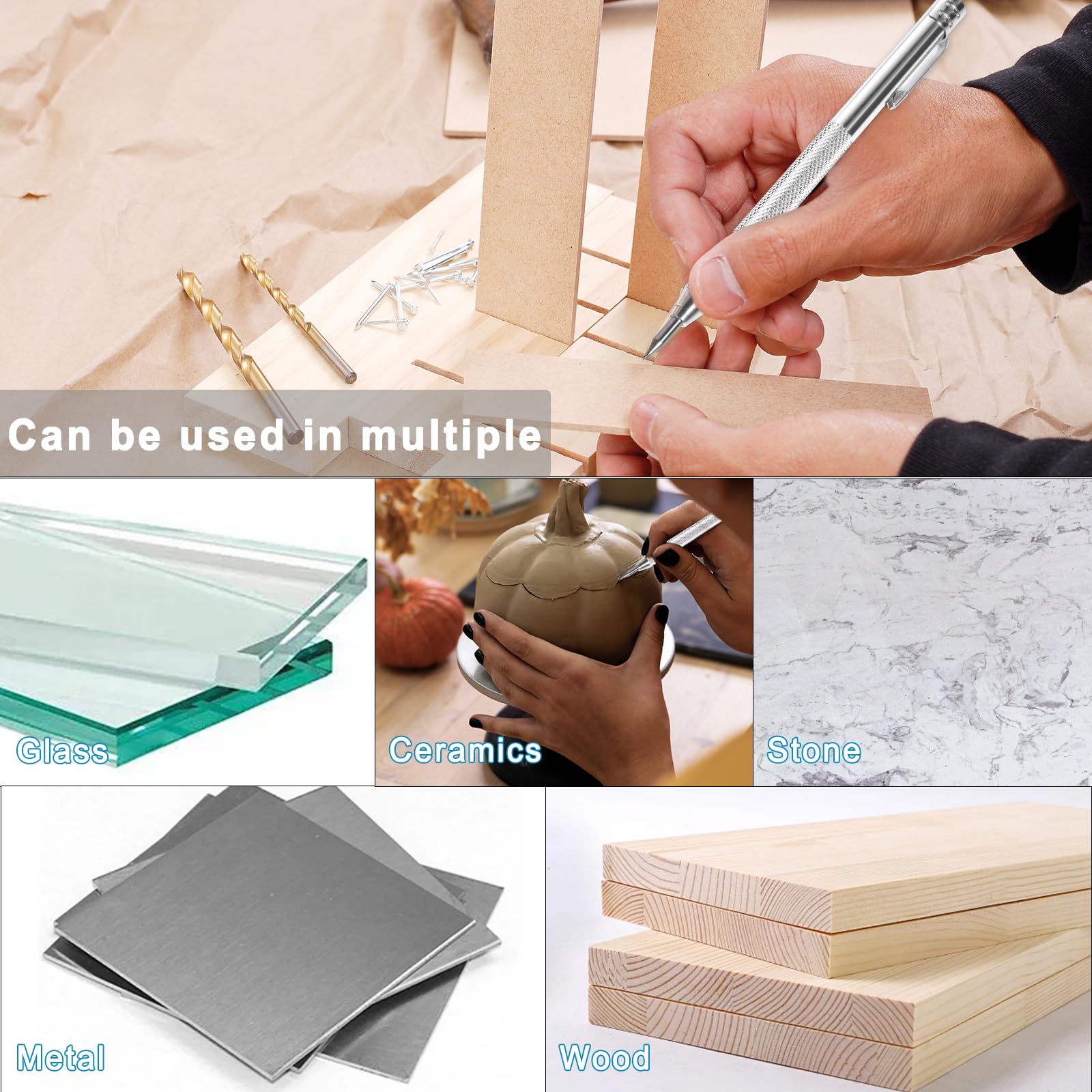 Can be used in multiple

Glass

Ceramics

Stone

Metal

Wood