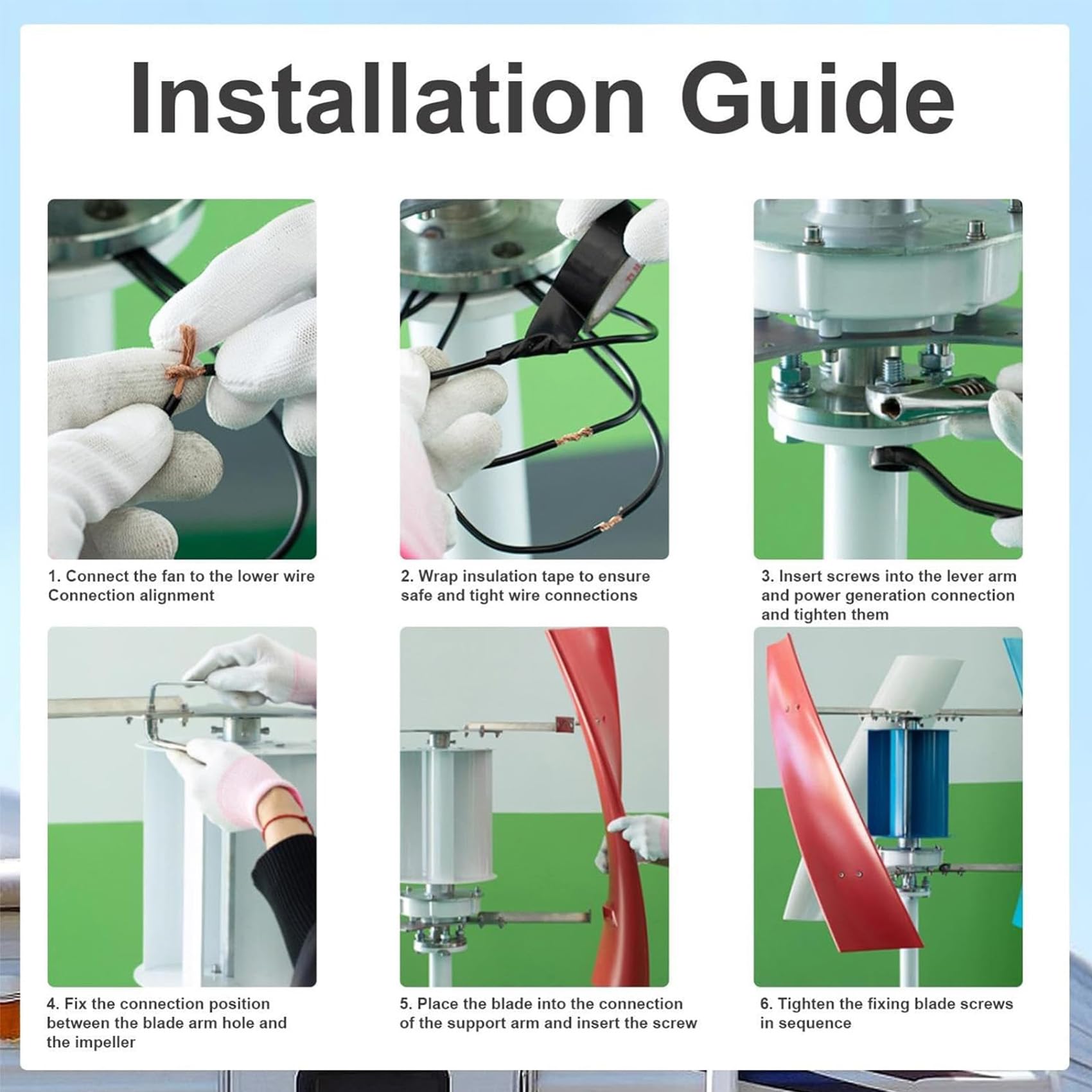 Installation Guide

1. Connect the fan to the lower wire Connection alignment

2. Wrap insulation tape to ensure safe and tight wire connections

3. Insert screws into the lever arm and power generation connection and tighten them

4. Fix the connection position between the blade arm hole and the impeller

5. Place the blade into the connection of the support arm and insert the screw

6. Tighten the fixing blade screws in sequence