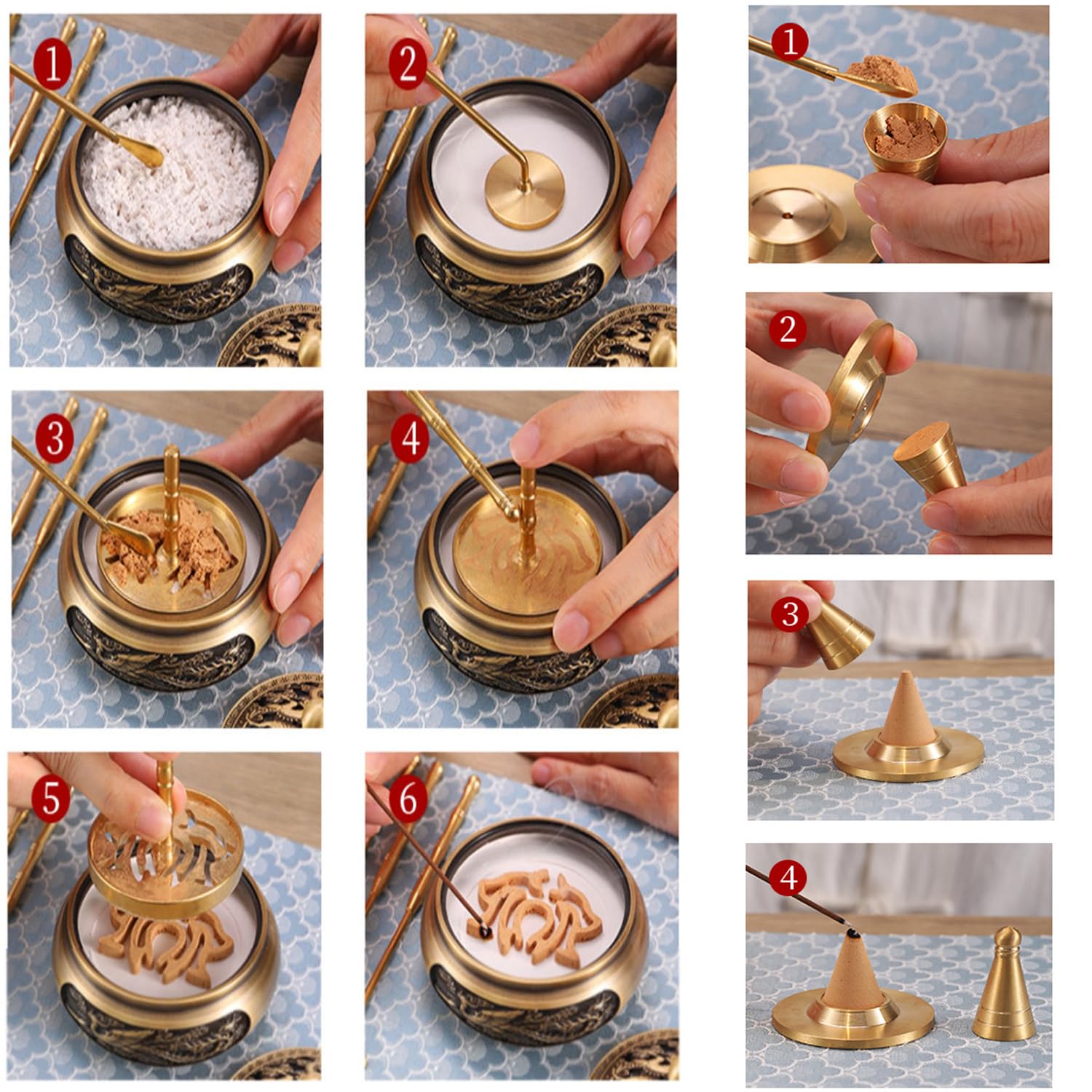 1
2
3
4
5
6
1
2
3
4