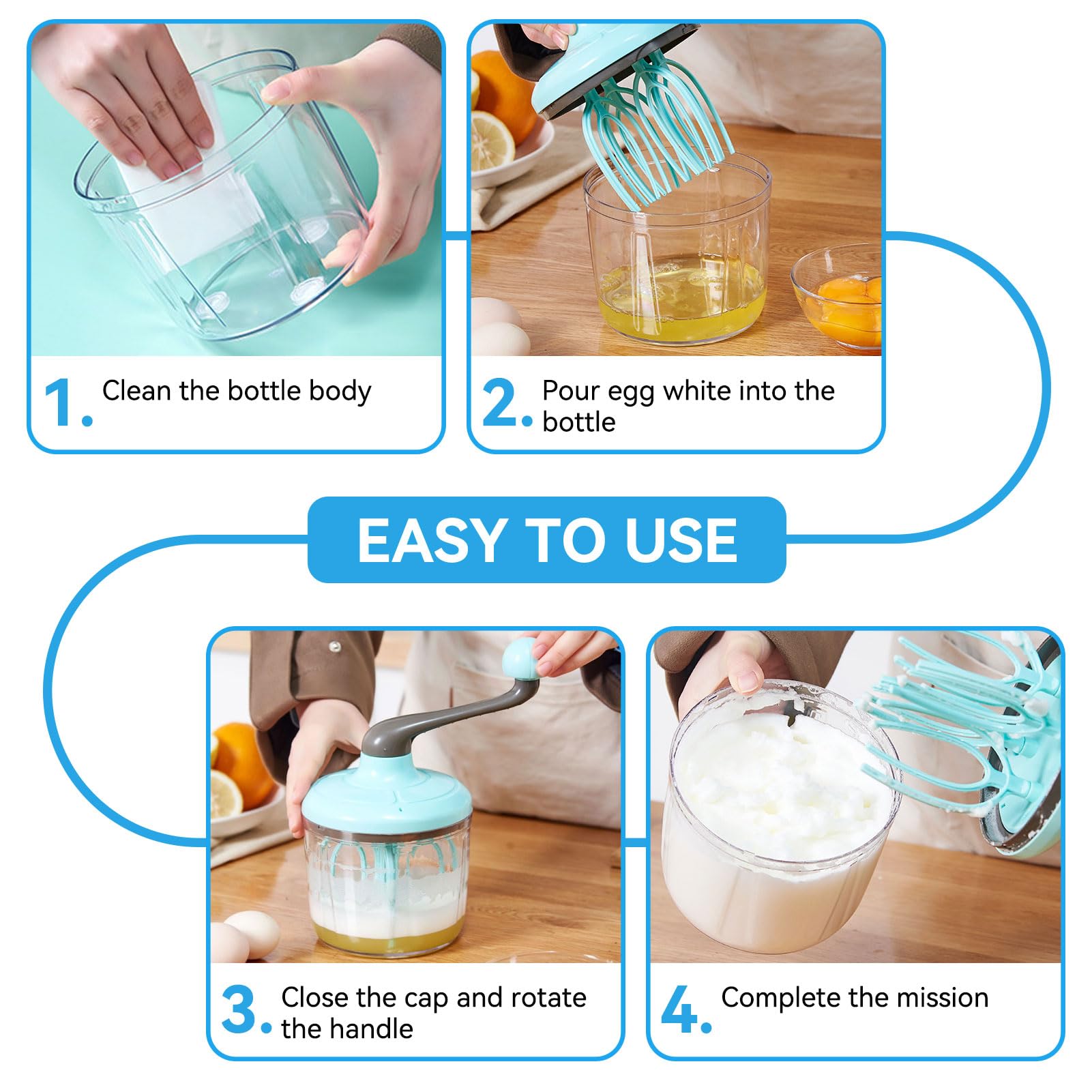 1. Clean the bottle body

2. Pour egg white into the bottle

EASY TO USE

3. Close the cap and rotate the handle

4. Complete the mission