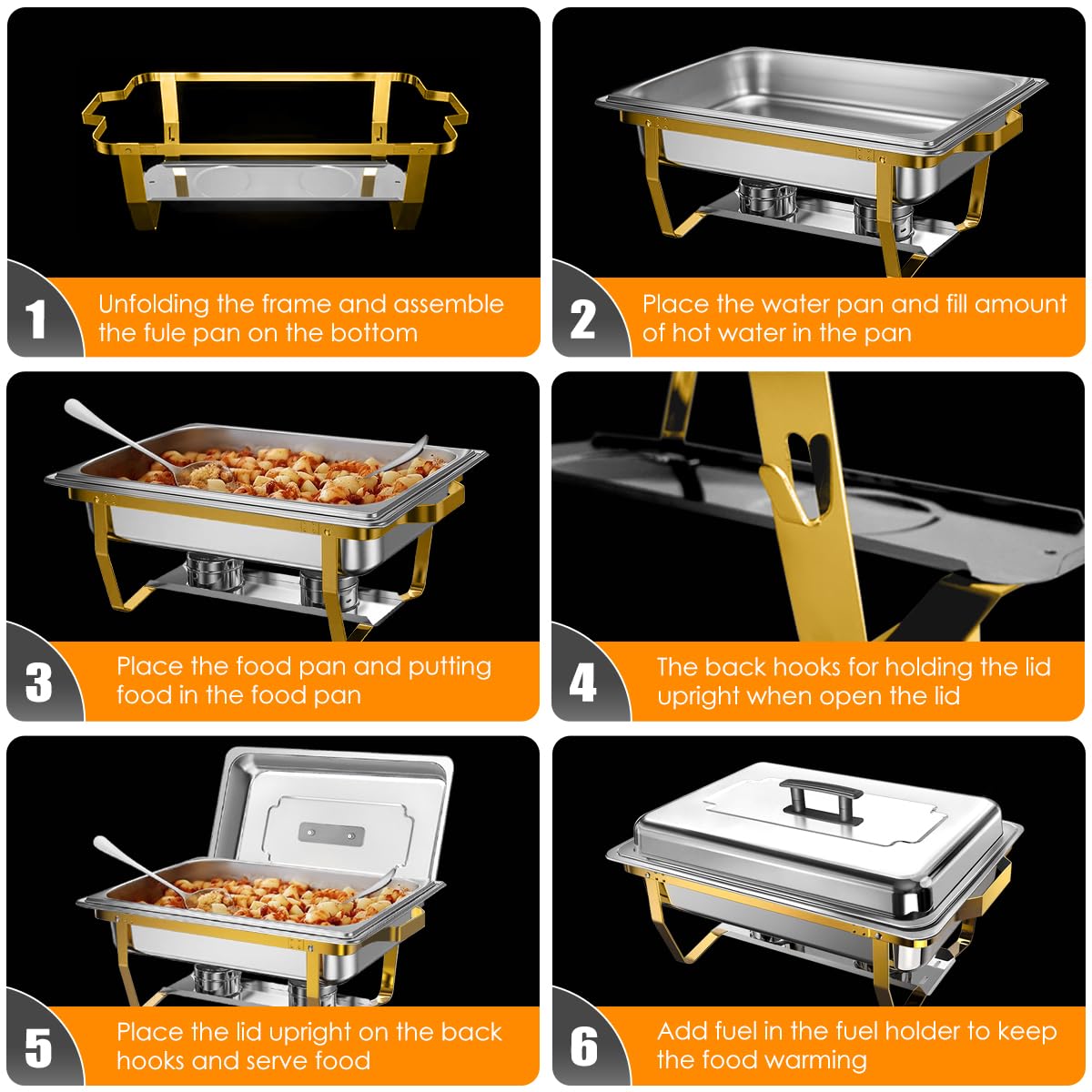 1 Unfolding the frame and assemble the fule pan on the bottom

2 Place the water pan and fill amount of hot water in the pan

3 Place the food pan and putting food in the food pan

4 The back hooks for holding the lid upright when open the lid

5 Place the lid upright on the back hooks and serve food

6 Add fuel in the fuel holder to keep the food warming