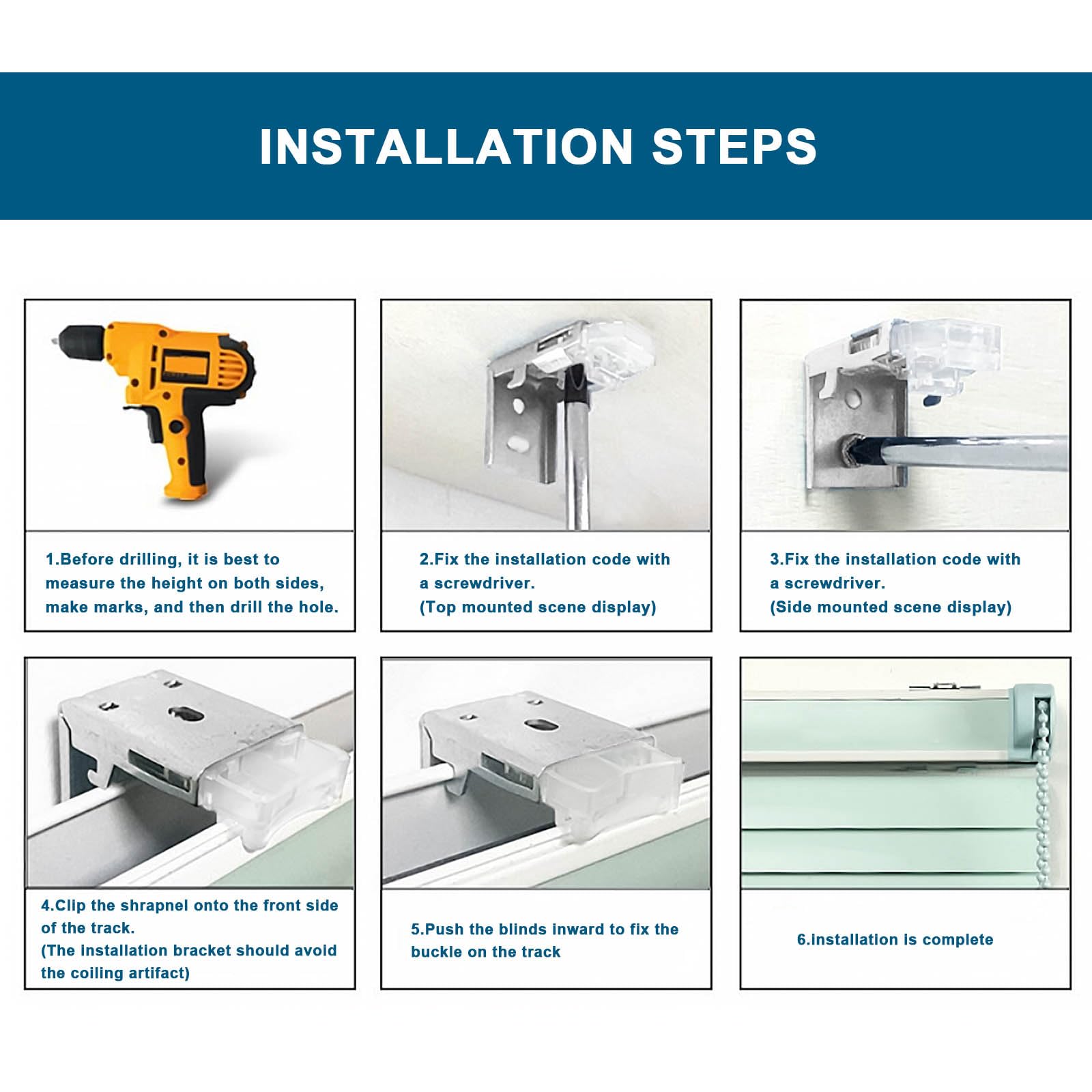 INSTALLATION STEPS

1.Before drilling, it is best to measure the height on both sides, make marks, and then drill the hole.

2.Fix the installation code with a screwdriver.
(Top mounted scene display)

3.Fix the installation code with a screwdriver.
(Side mounted scene display)

4.Clip the shrapnel onto the front side of the track.
(The installation bracket should avoid the coiling artifact)

5.Push the blinds inward to fix the buckle on the track

6.installation is complete