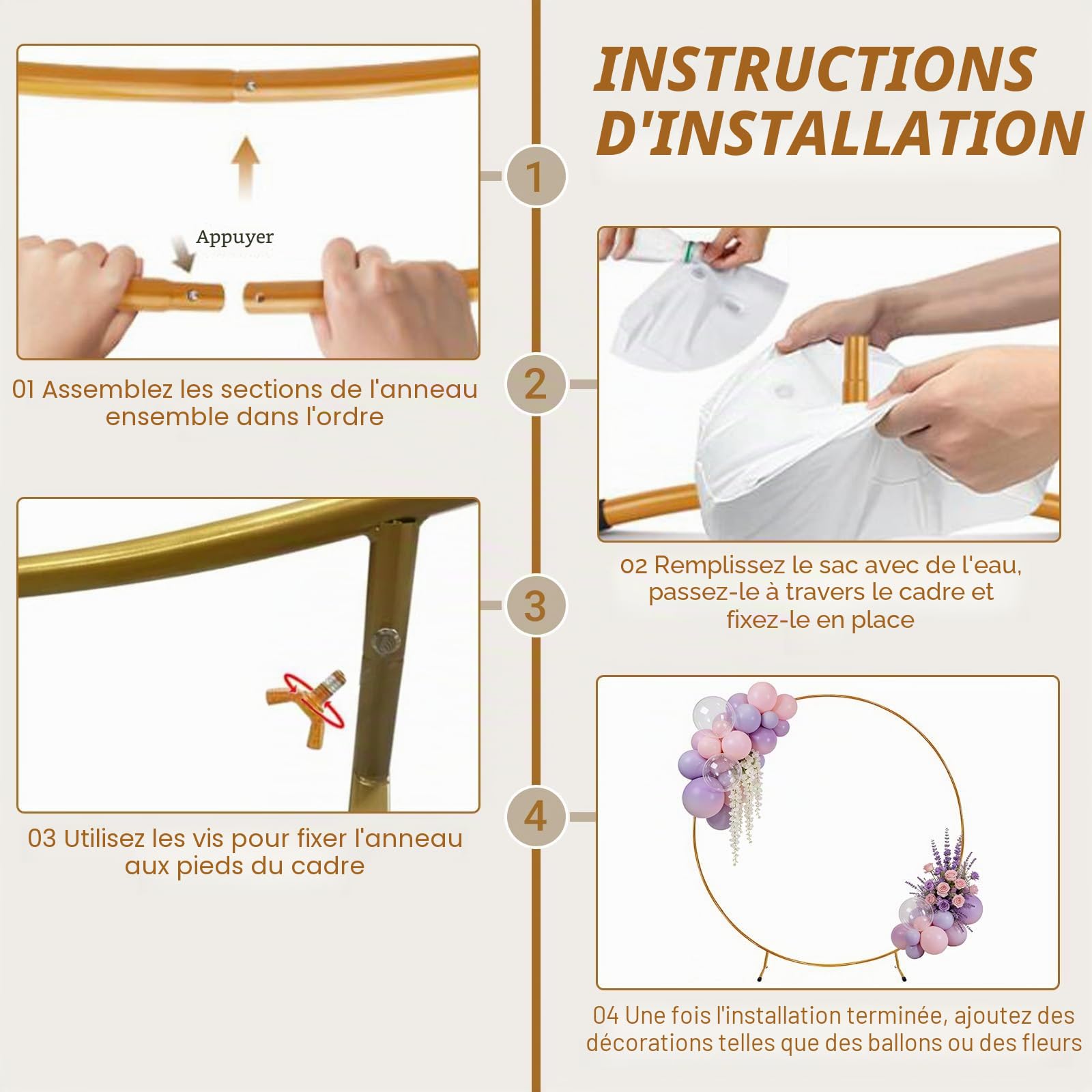 INSTRUCTIONS D'INSTALLATION

1

Appuyer

01 Assemblez les sections de l'anneau ensemble dans l'ordre

2

02 Remplissez le sac avec de l'eau, passez-le à travers le cadre et fixez-le en place

3

03 Utilisez les vis pour fixer l'anneau aux pieds du cadre

4

04 Une fois l'installation terminée, ajoutez des décorations telles que des ballons ou des fleurs