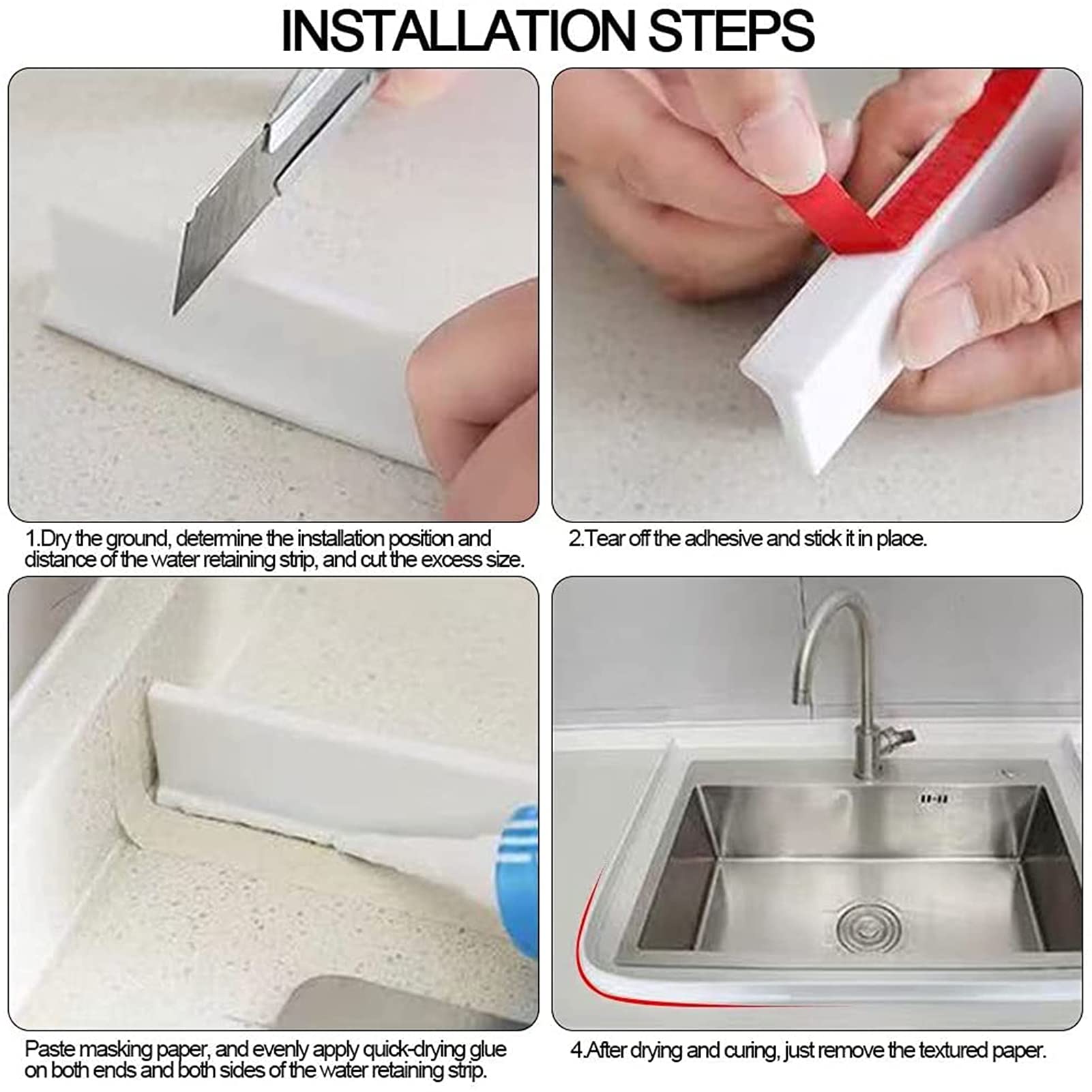 INSTALLATION STEPS

1.Dry the ground, determine the installation position and distance of the water retaining strip, and cut the excess size.

2.Tear off the adhesive and stick it in place.

Paste masking paper, and evenly apply quick-drying glue on both ends and both sides of the water retaining strip.

4.After drying and curing, just remove the textured paper.