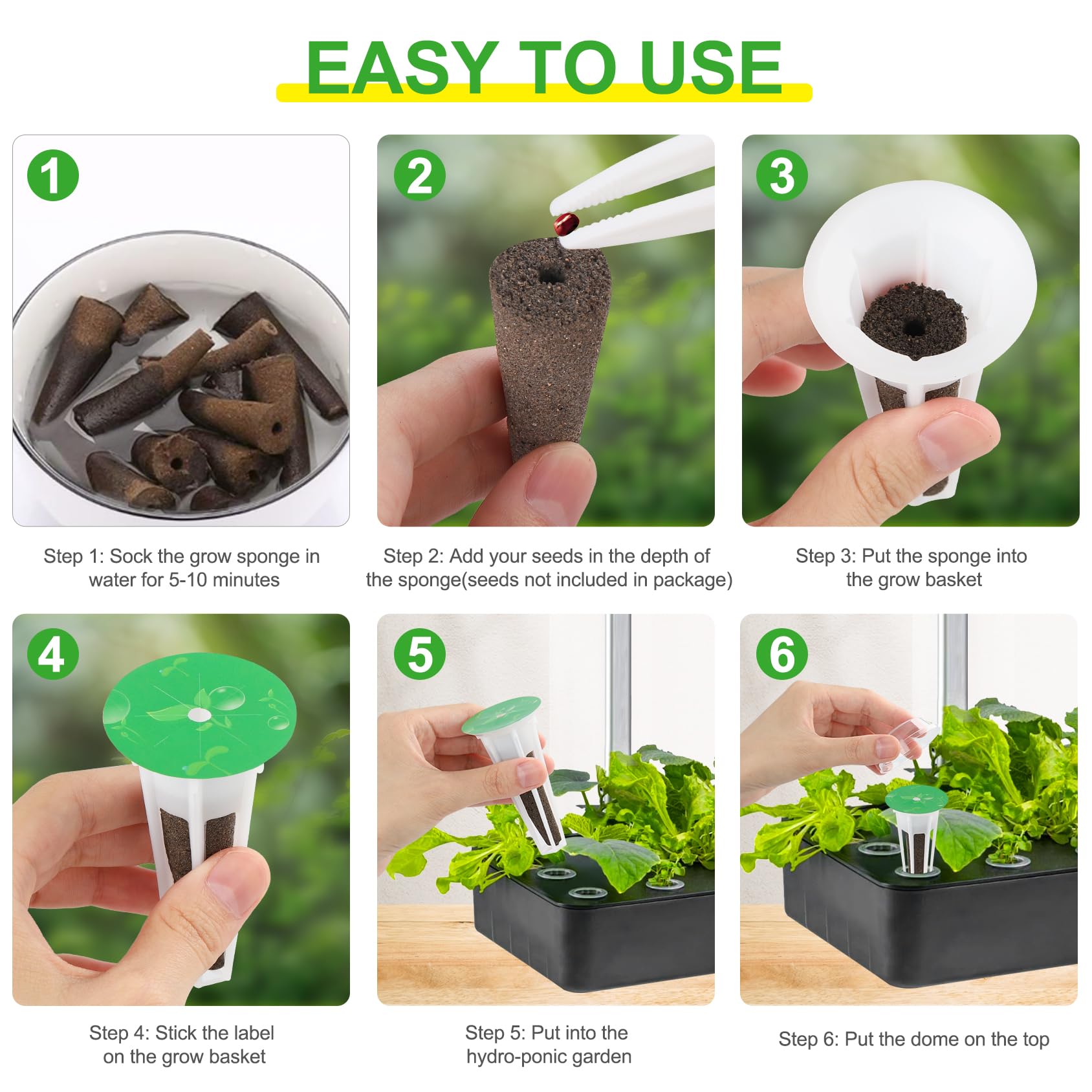 EASY TO USE

1

Step 1: Sock the grow sponge in water for 5-10 minutes

2

Step 2: Add your seeds in the depth of the sponge(seeds not included in package)

3

Step 3: Put the sponge into the grow basket

4

Step 4: Stick the label on the grow basket

5

Step 5: Put into the hydro-ponic garden

6

Step 6: Put the dome on the top