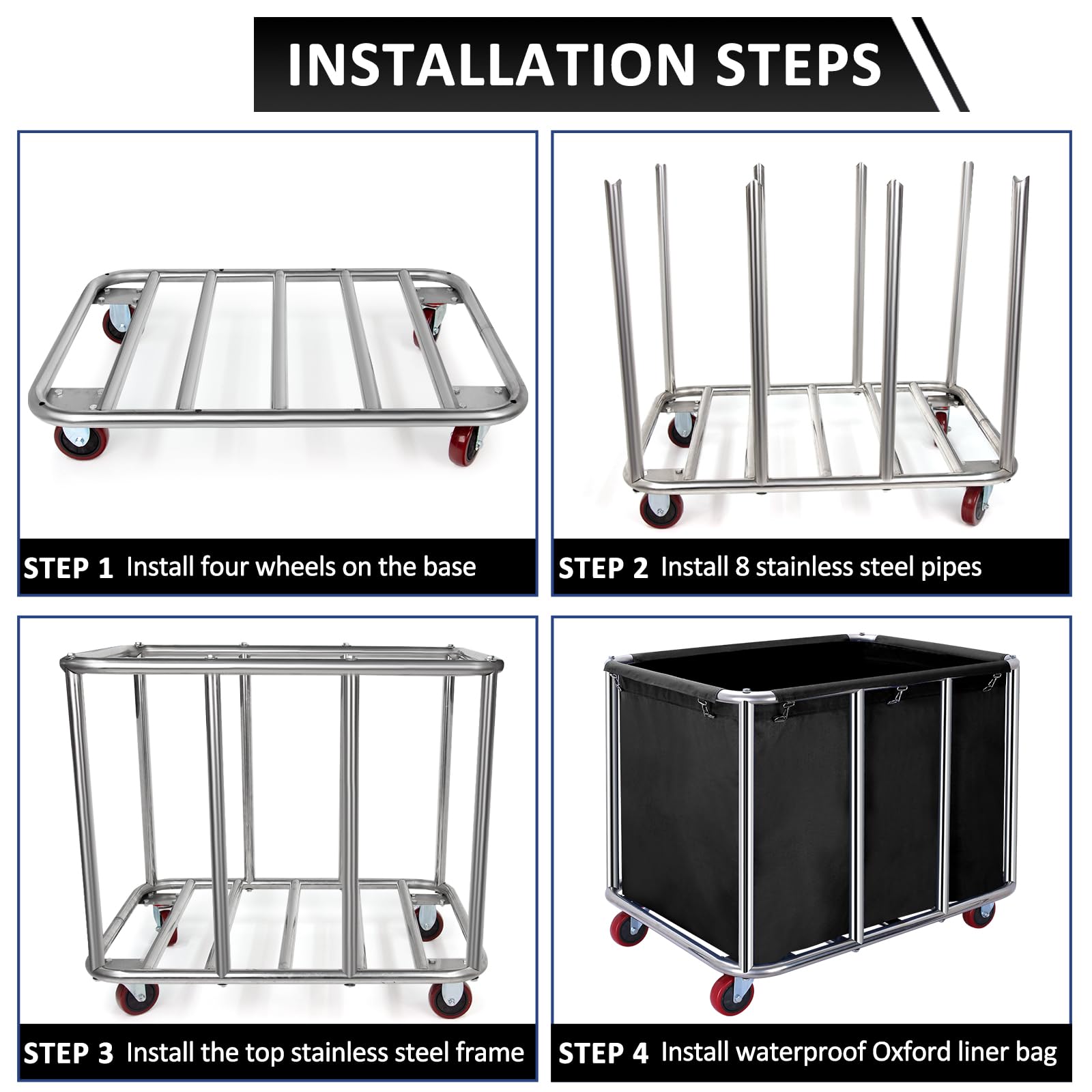 INSTALLATION STEPS

STEP 1 Install four wheels on the base

STEP 2 Install 8 stainless steel pipes

STEP 3 Install the top stainless steel frame

STEP 4 Install waterproof Oxford liner bag