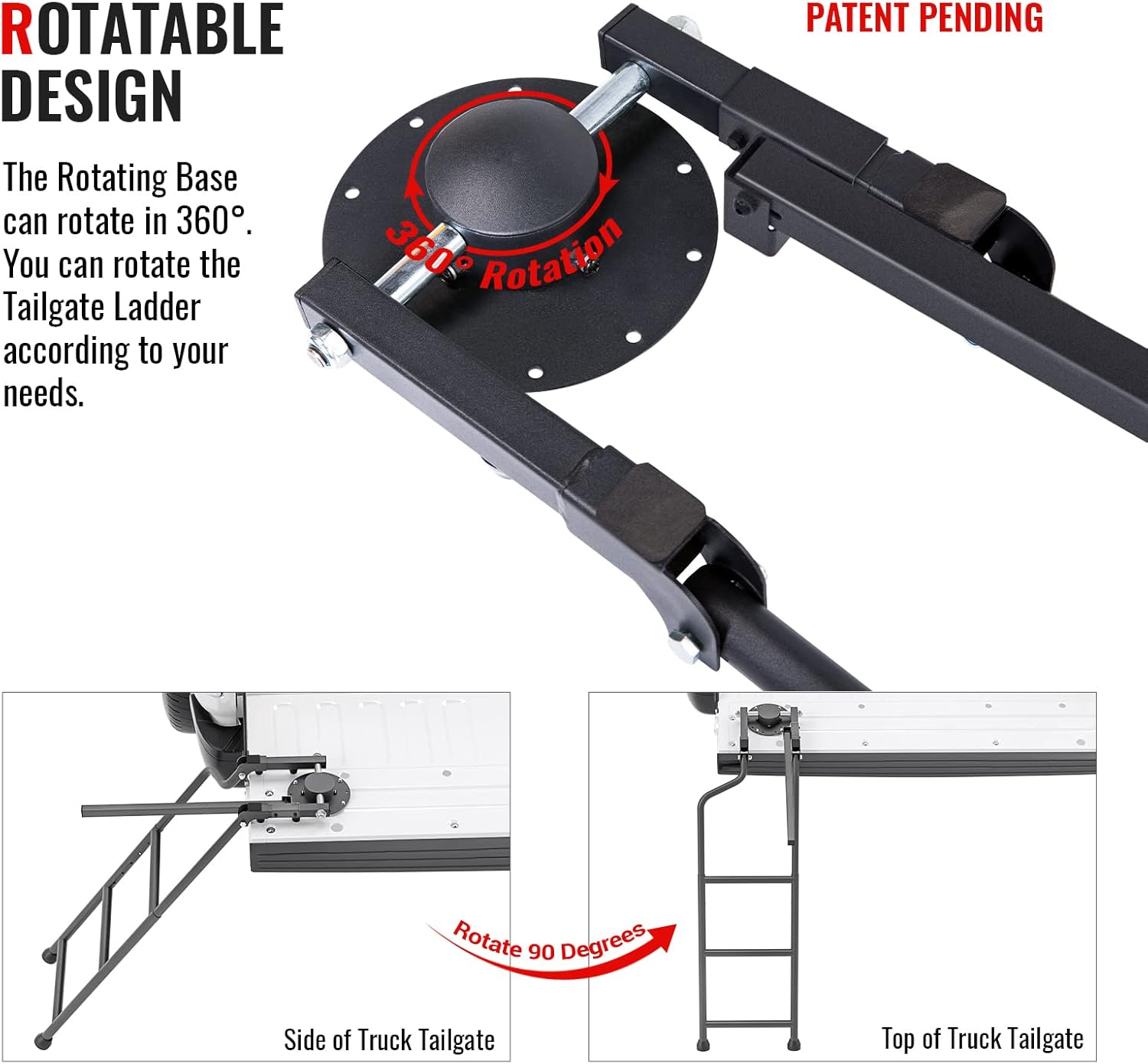 ROTATABLE DESIGN

PATENT PENDING

The Rotating Base can rotate in 360°. You can rotate the Tailgate Ladder according to your needs.

360° Rotation

Rotate 90 Degrees

Side of Truck Tailgate

Top of Truck Tailgate