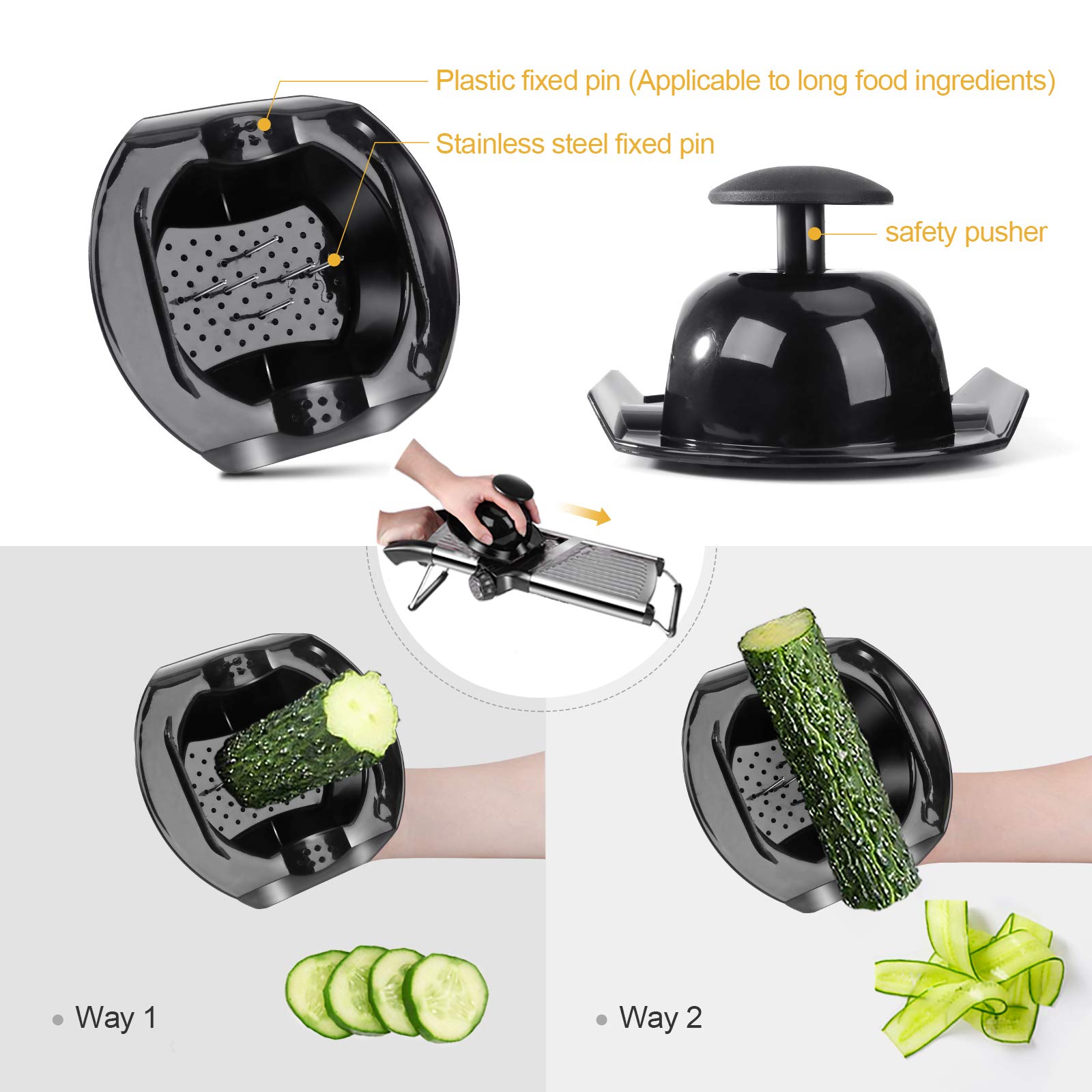 Plastic fixed pin (Applicable to long food ingredients)

Stainless steel fixed pin

safety pusher

Way 1

Way 2