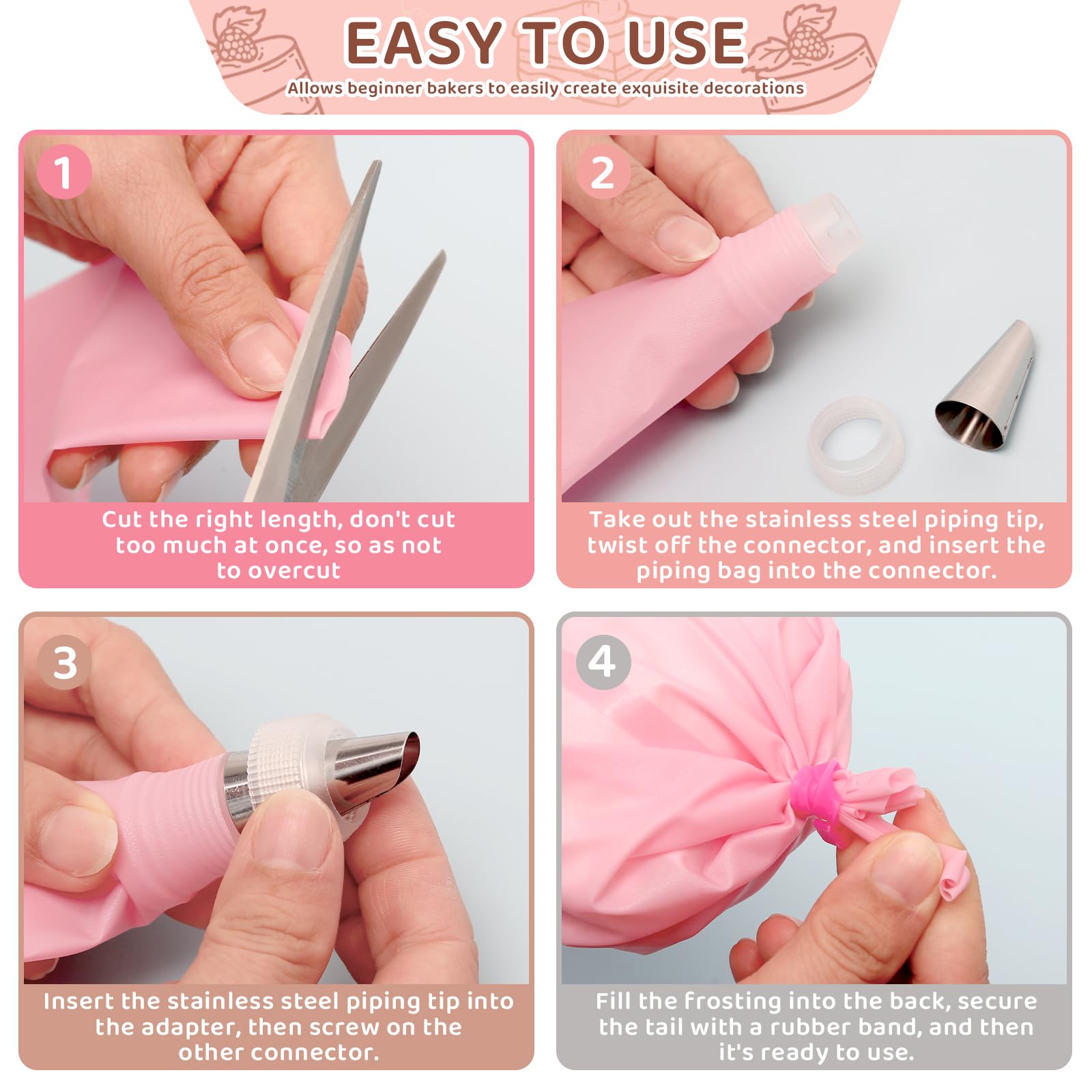 EASY TO USE
Allows beginner bakers to easily create exquisite decorations

1
Cut the right length, don't cut too much at once, so as not to overcut

2
Take out the stainless steel piping tip, twist off the connector, and insert the piping bag into the connector.

3
Insert the stainless steel piping tip into the adapter, then screw on the other connector.

4
Fill the frosting into the back, secure the tail with a rubber band, and then it's ready to use.