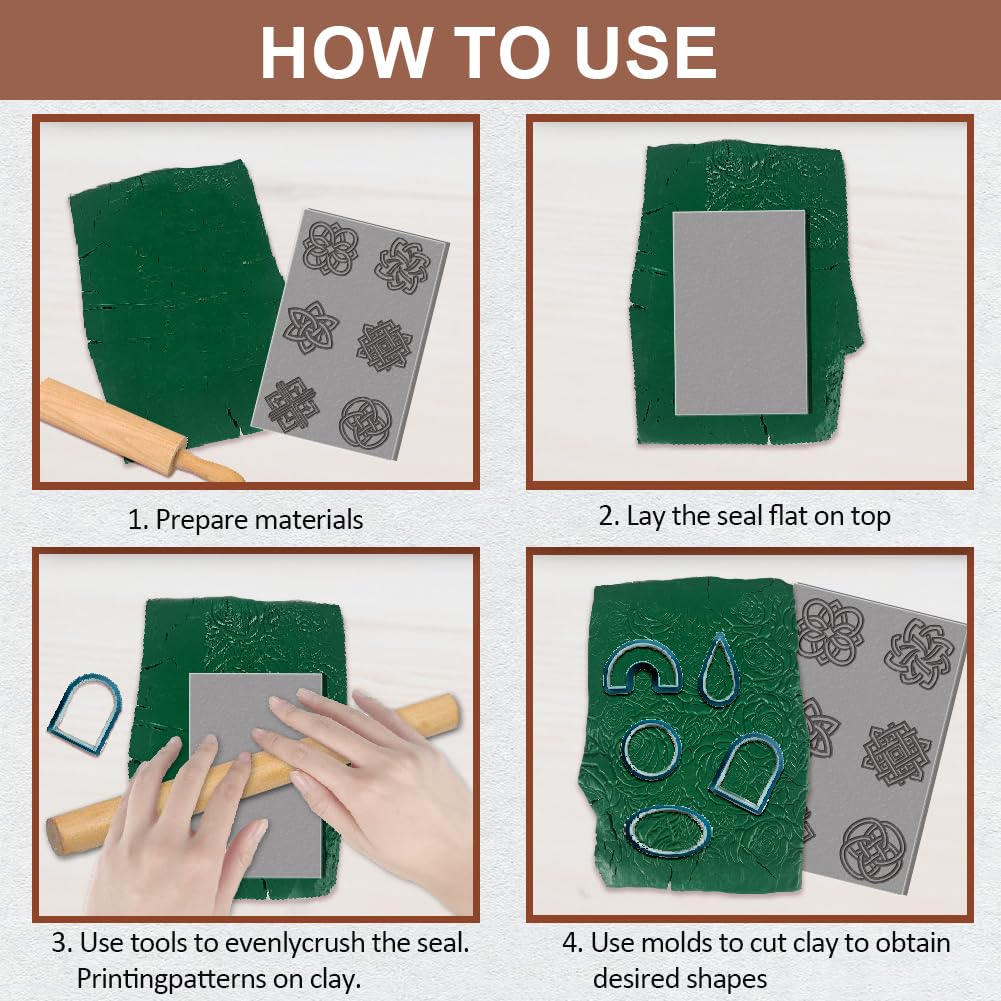 HOW TO USE

1. Prepare materials

2. Lay the seal flat on top

3. Use tools to evenlycrush the seal. Printingpatterns on clay.

4. Use molds to cut clay to obtain desired shapes