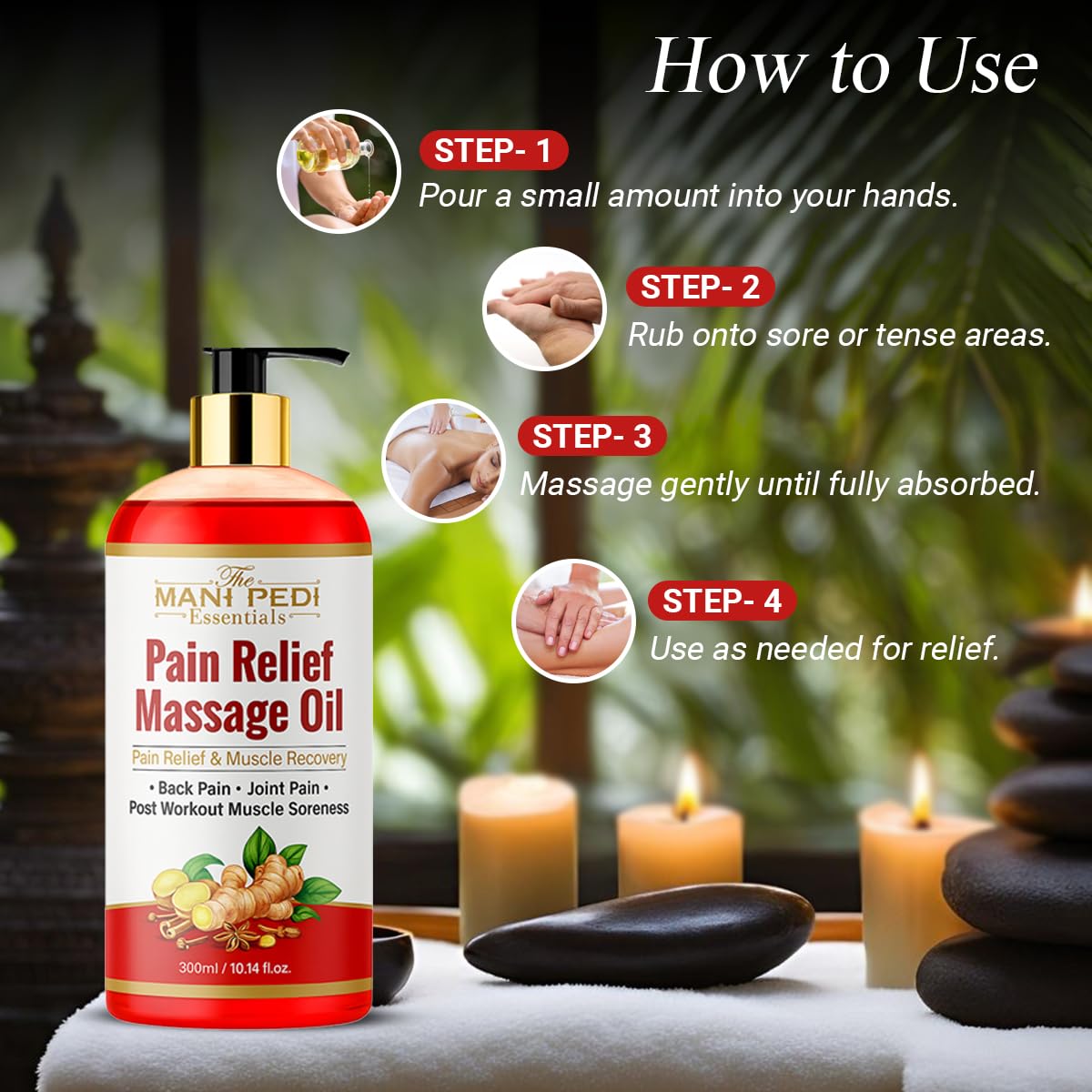 How to Use

STEP- 1
Pour a small amount into your hands.

STEP- 2
Rub onto sore or tense areas.

STEP- 3
Massage gently until fully absorbed.

STEP- 4
Use as needed for relief.

The
MANI PEDI
Essentials

Pain Relief
Massage Oil

Pain Relief & Muscle Recovery

• Back Pain • Joint Pain •
Post Workout Muscle Soreness

300ml / 10.14 fl.oz.