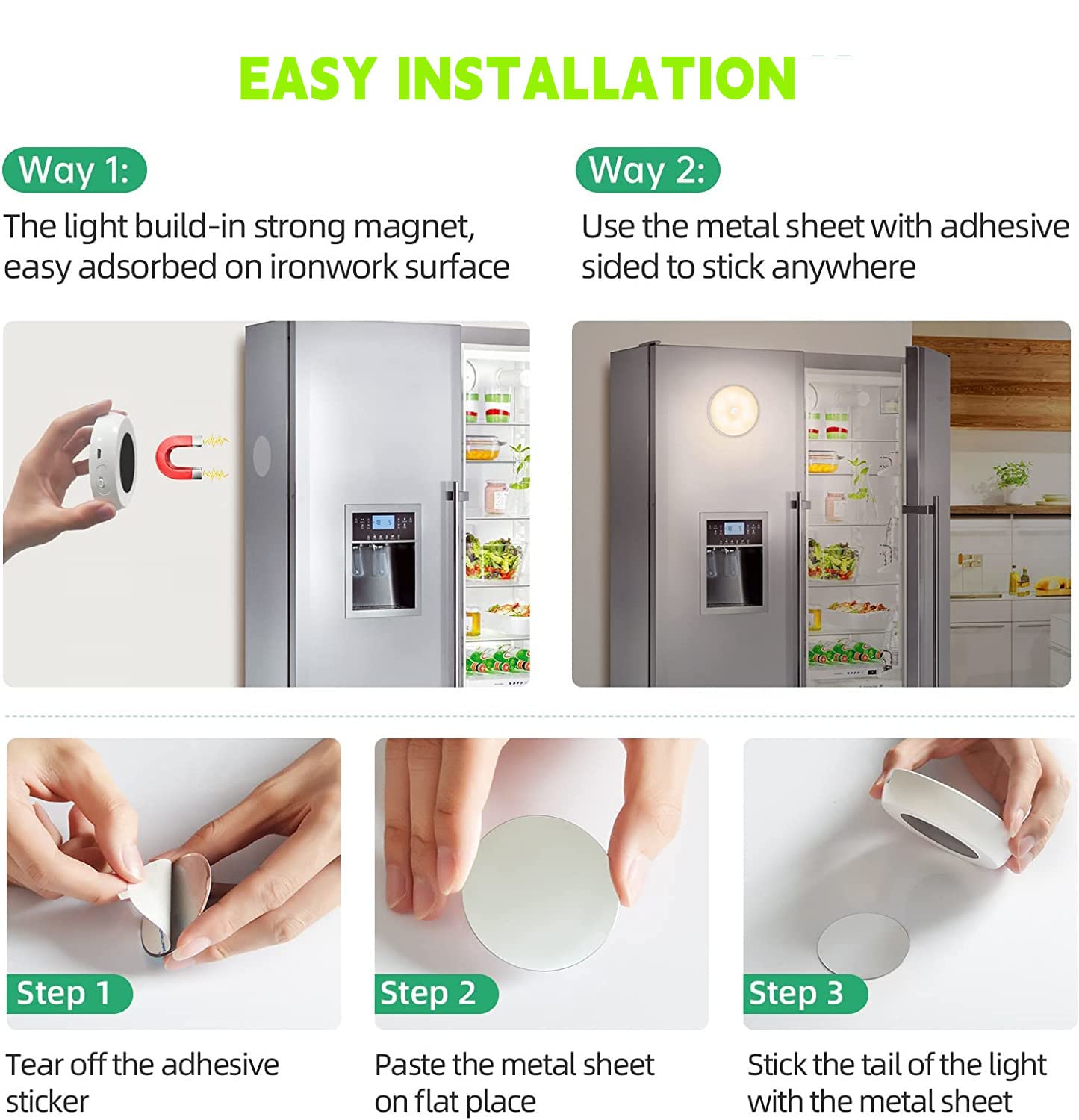 EASY INSTALLATION

Way 1:

The light build-in strong magnet, easy adsorbed on ironwork surface

Way 2:

Use the metal sheet with adhesive sided to stick anywhere

Step 1

Tear off the adhesive sticker

Step 2

Paste the metal sheet on flat place

Step 3

Stick the tail of the light with the metal sheet