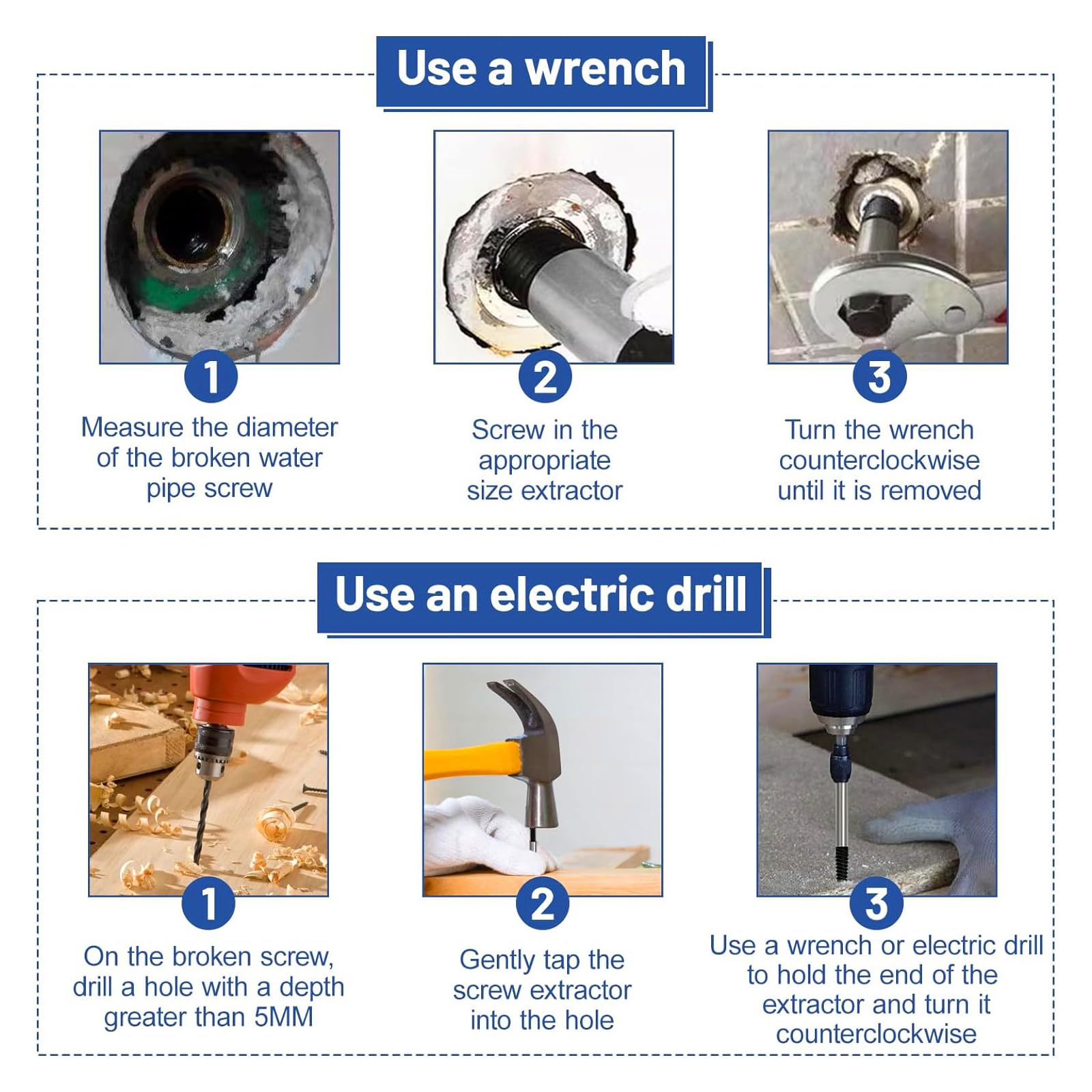 Use a wrench

1
Measure the diameter of the broken water pipe screw

2
Screw in the appropriate size extractor

3
Turn the wrench counterclockwise until it is removed

Use an electric drill

1
On the broken screw, drill a hole with a depth greater than 5MM

2
Gently tap the screw extractor into the hole

3
Use a wrench or electric drill to hold the end of the extractor and turn it counterclockwise