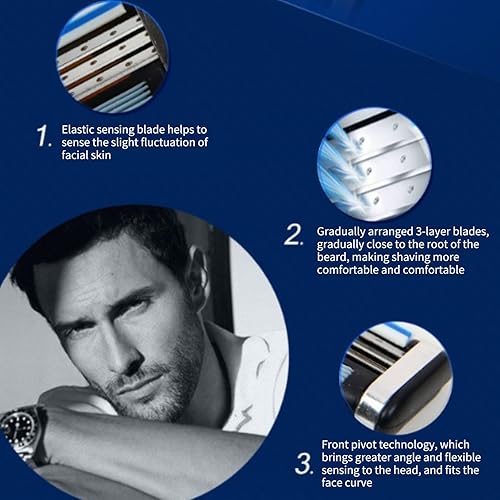 1. Elastic sensing blade helps to sense the slight fluctuation of facial skin

2. Gradually arranged 3-layer blades, gradually close to the root of the beard, making shaving more comfortable and comfortable

3. Front pivot technology, which brings greater angle and flexible sensing to the head, and fits the face curve