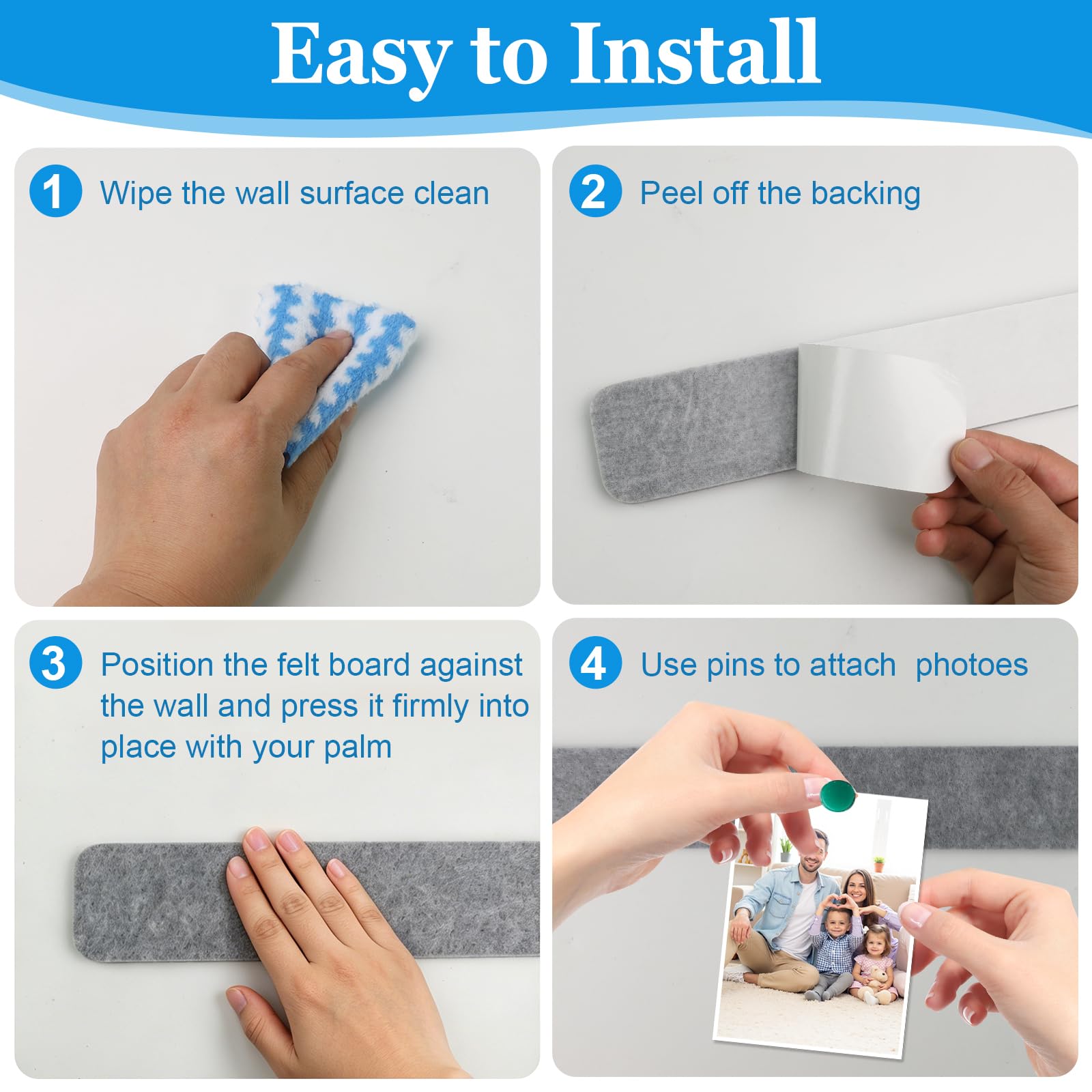 Easy to Install

1 Wipe the wall surface clean

2 Peel off the backing

3 Position the felt board against the wall and press it firmly into place with your palm

4 Use pins to attach photoes