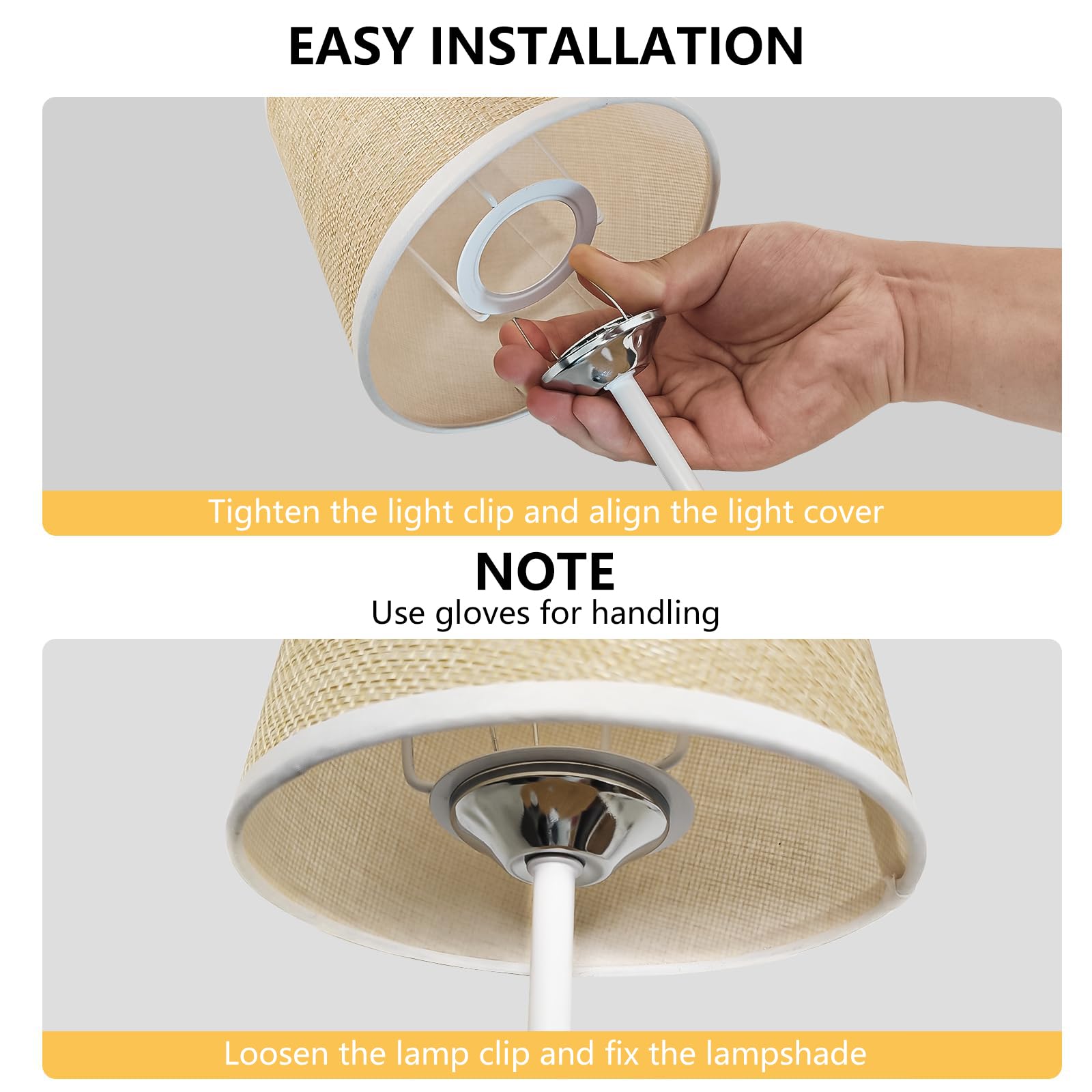 EASY INSTALLATION

Tighten the light clip and align the light cover

NOTE

Use gloves for handling

Loosen the lamp clip and fix the lampshade