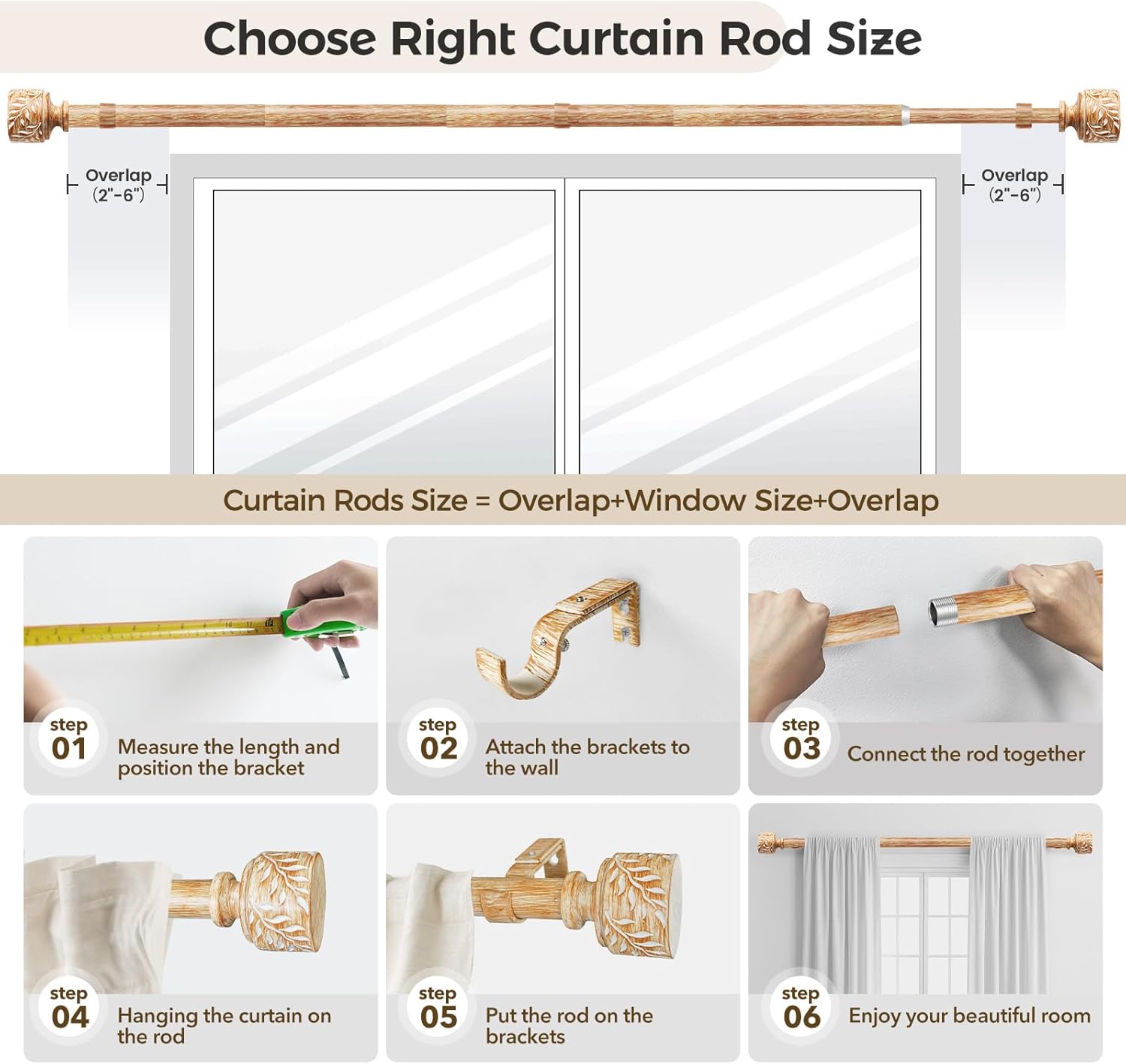 Choose Right Curtain Rod Size

Overlap (2"-6")

Overlap (2"-6")

Curtain Rods Size = Overlap+Window Size+Overlap

step 01 Measure the length and position the bracket

step 02 Attach the brackets to the wall

step 03 Connect the rod together

step 04 Hanging the curtain on the rod

step 05 Put the rod on the brackets

step 06 Enjoy your beautiful room