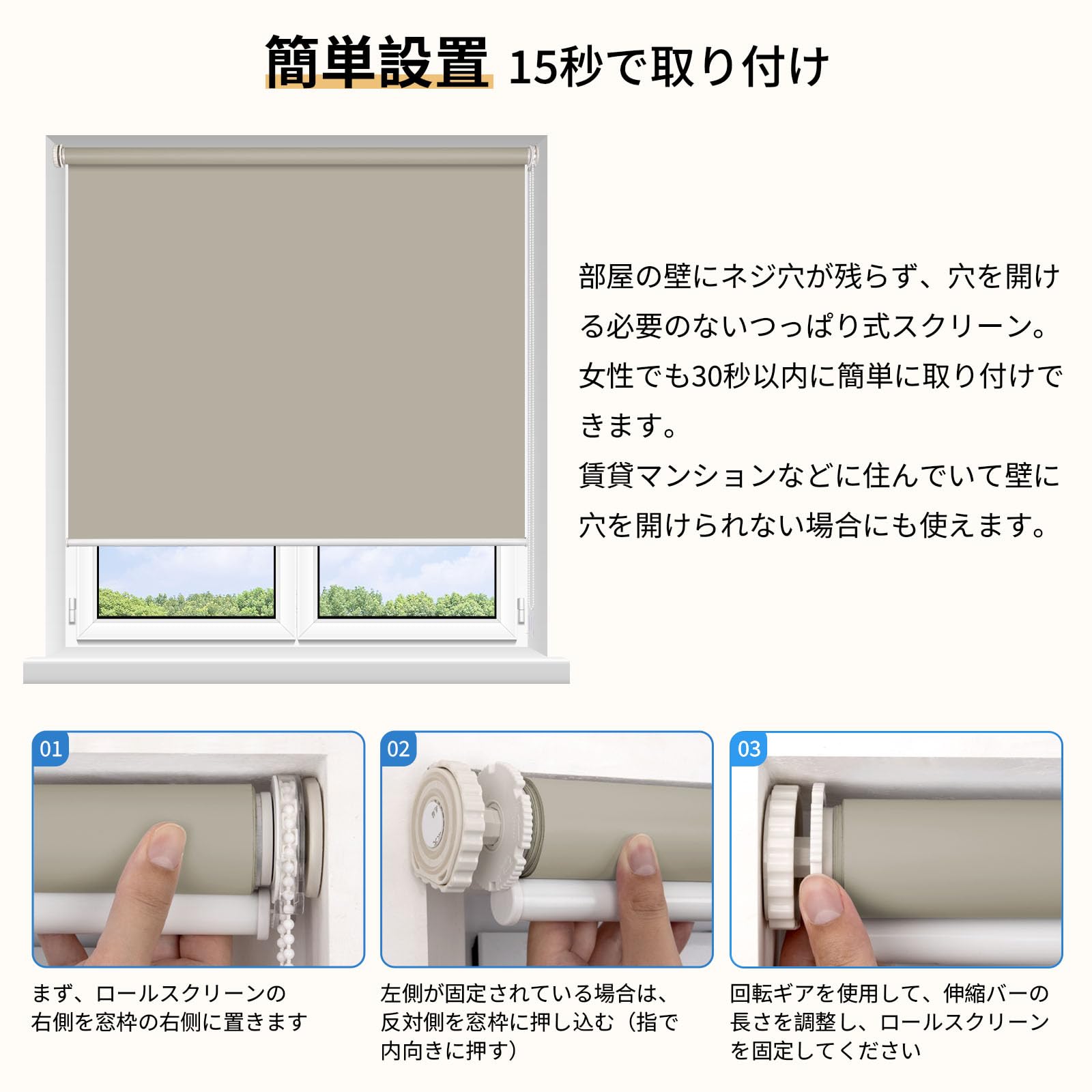 簡単設置 15秒で取り付け

部屋の壁にネジ穴が残らず、穴を開ける必要のないつっぱり式スクリーン。女性でも30秒以内に簡単に取り付けできます。
賃貸マンションなどに住んでいて壁に穴を開けられない場合にも使えます。

01

まず、ロールスクリーンの右側を窓枠の右側に置きます

02

左側が固定されている場合は、反対側を窓枠に押し込む（指で内向きに押す）

03

回転ギアを使用して、伸縮バーの長さを調整し、ロールスクリーンを固定してください