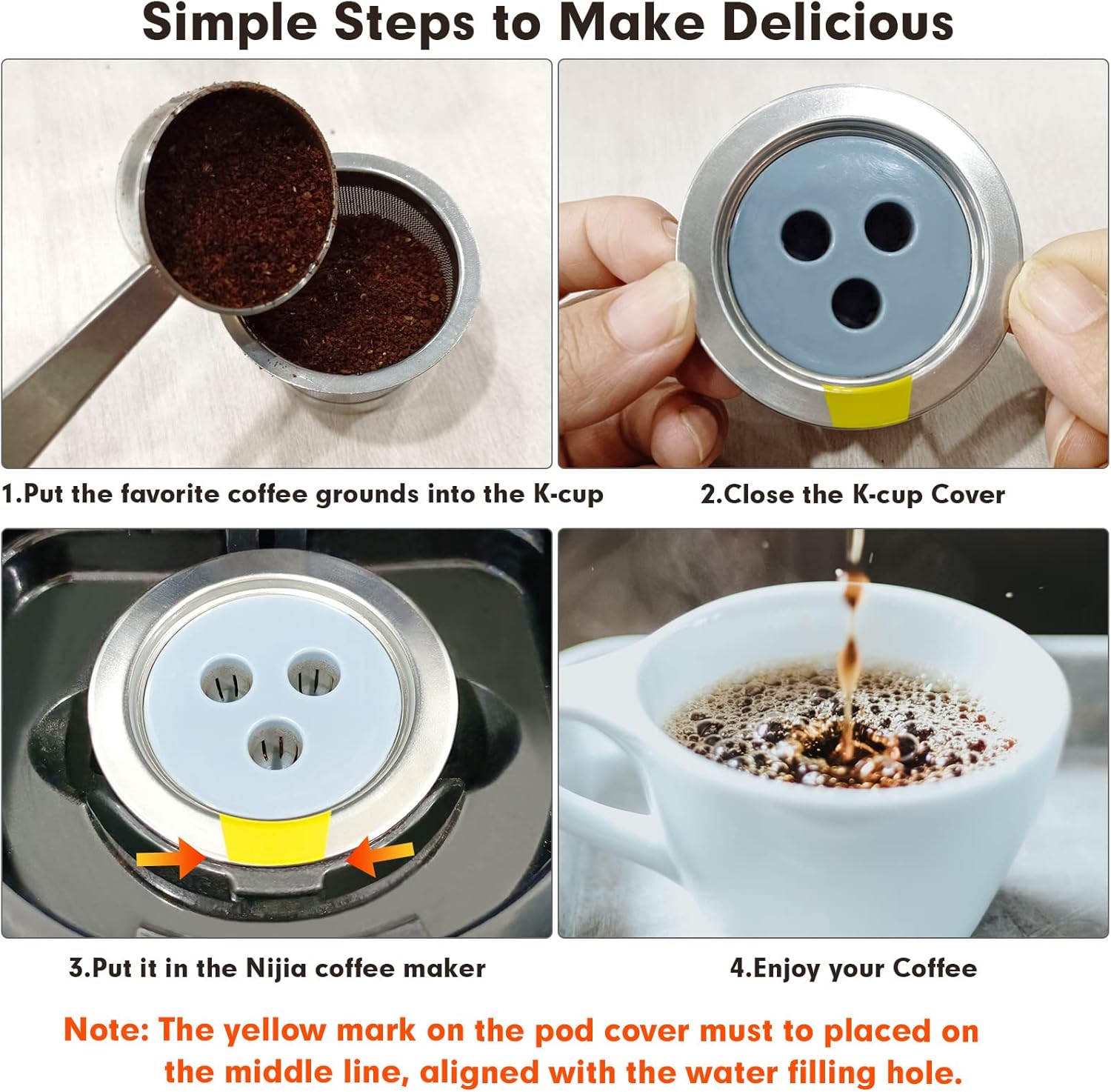 Simple Steps to Make Delicious

1.Put the favorite coffee grounds into the K-cup

2.Close the K-cup Cover

3.Put it in the Nijia coffee maker

4.Enjoy your Coffee

Note: The yellow mark on the pod cover must to placed on the middle line, aligned with the water filling hole.