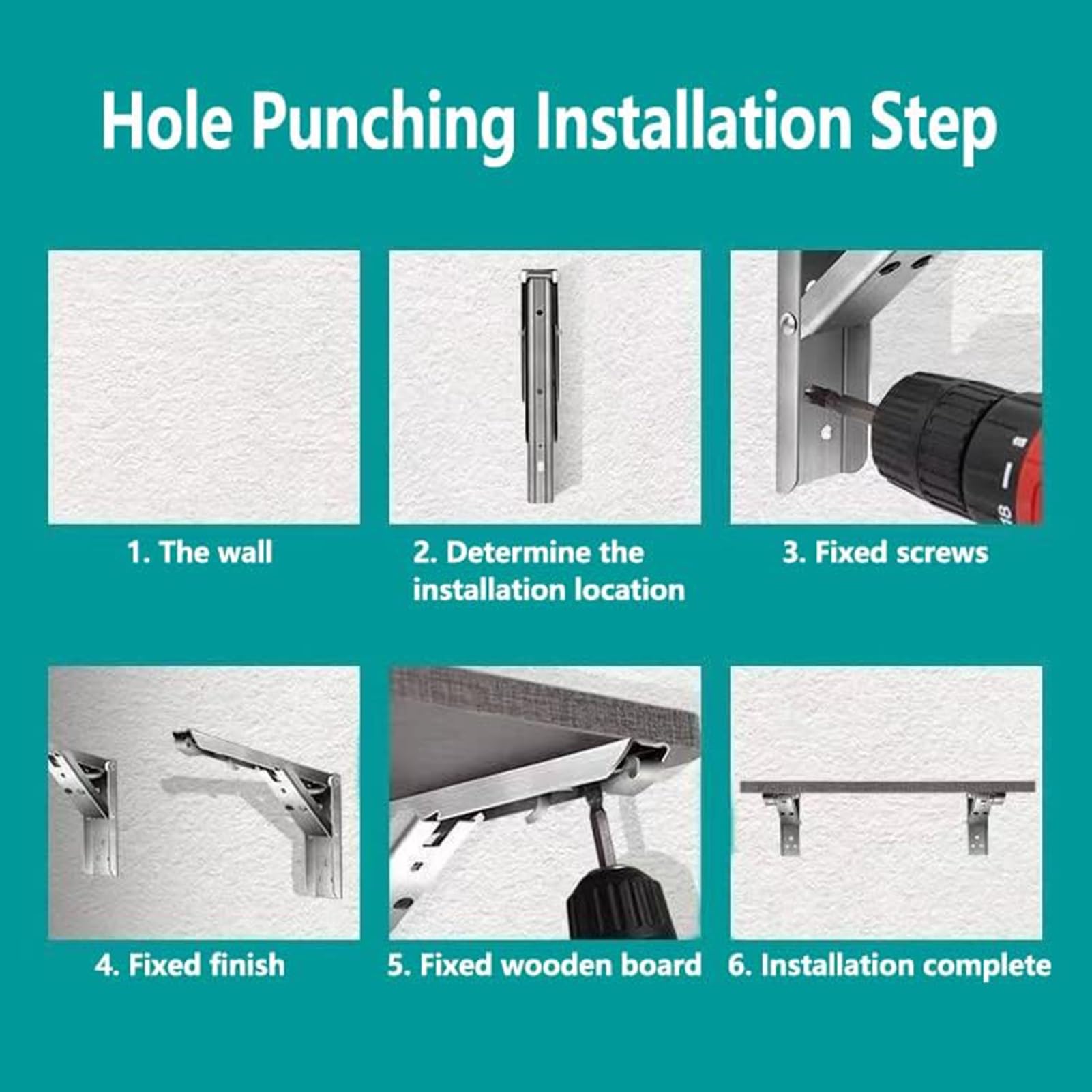 Hole Punching Installation Step

1. The wall

2. Determine the installation location

3. Fixed screws

4. Fixed finish

5. Fixed wooden board

6. Installation complete