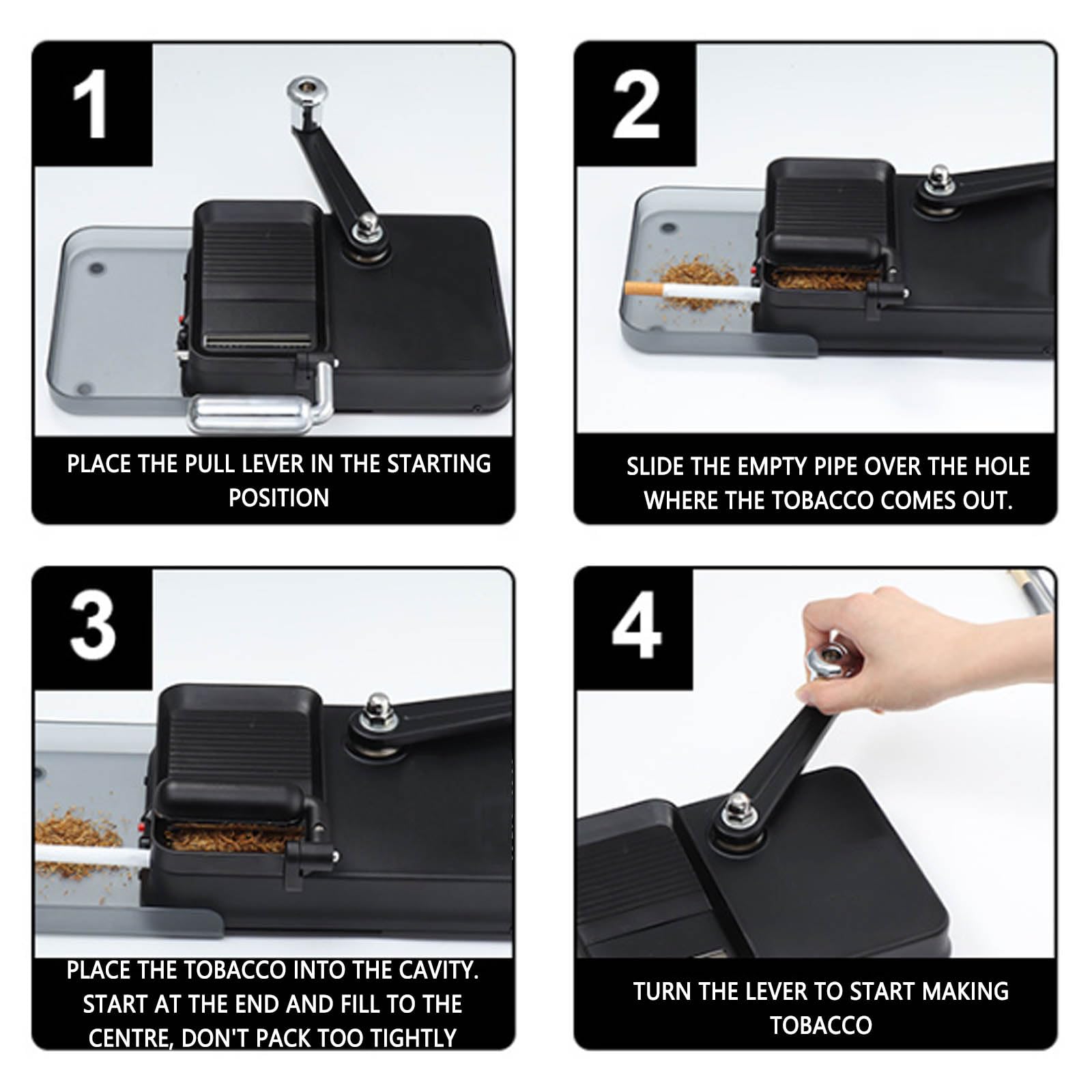 1

PLACE THE PULL LEVER IN THE STARTING POSITION

2

SLIDE THE EMPTY PIPE OVER THE HOLE WHERE THE TOBACCO COMES OUT.

3

PLACE THE TOBACCO INTO THE CAVITY. START AT THE END AND FILL TO THE CENTRE, DON'T PACK TOO TIGHTLY

4

TURN THE LEVER TO START MAKING TOBACCO