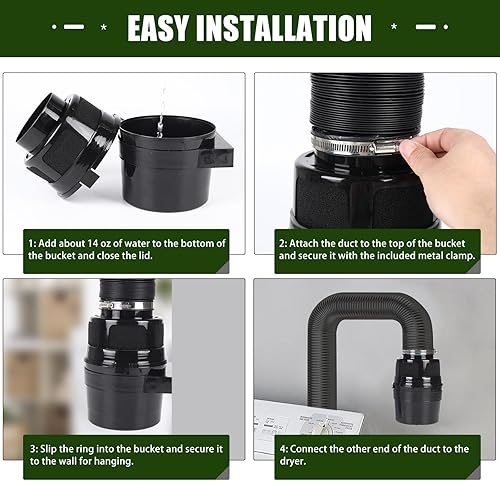 EASY INSTALLATION

1: Add about 14 oz of water to the bottom of the bucket and close the lid.

2: Attach the duct to the top of the bucket and secure it with the included metal clamp.

3: Slip the ring into the bucket and secure it to the wall for hanging.

4: Connect the other end of the duct to the dryer.