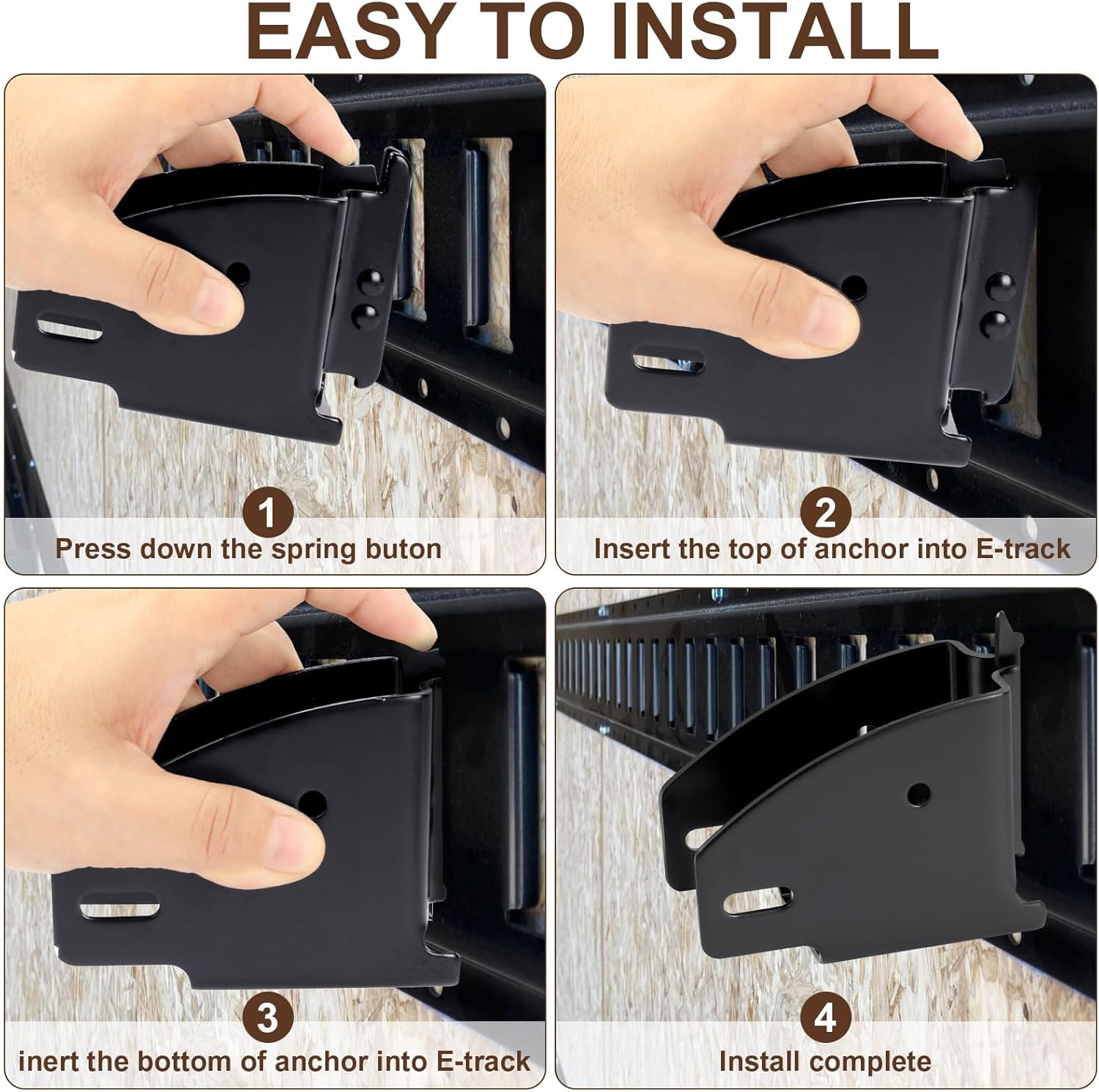 EASY TO INSTALL

1
Press down the spring buton

2
Insert the top of anchor into E-track

3
inert the bottom of anchor into E-track

4
Install complete