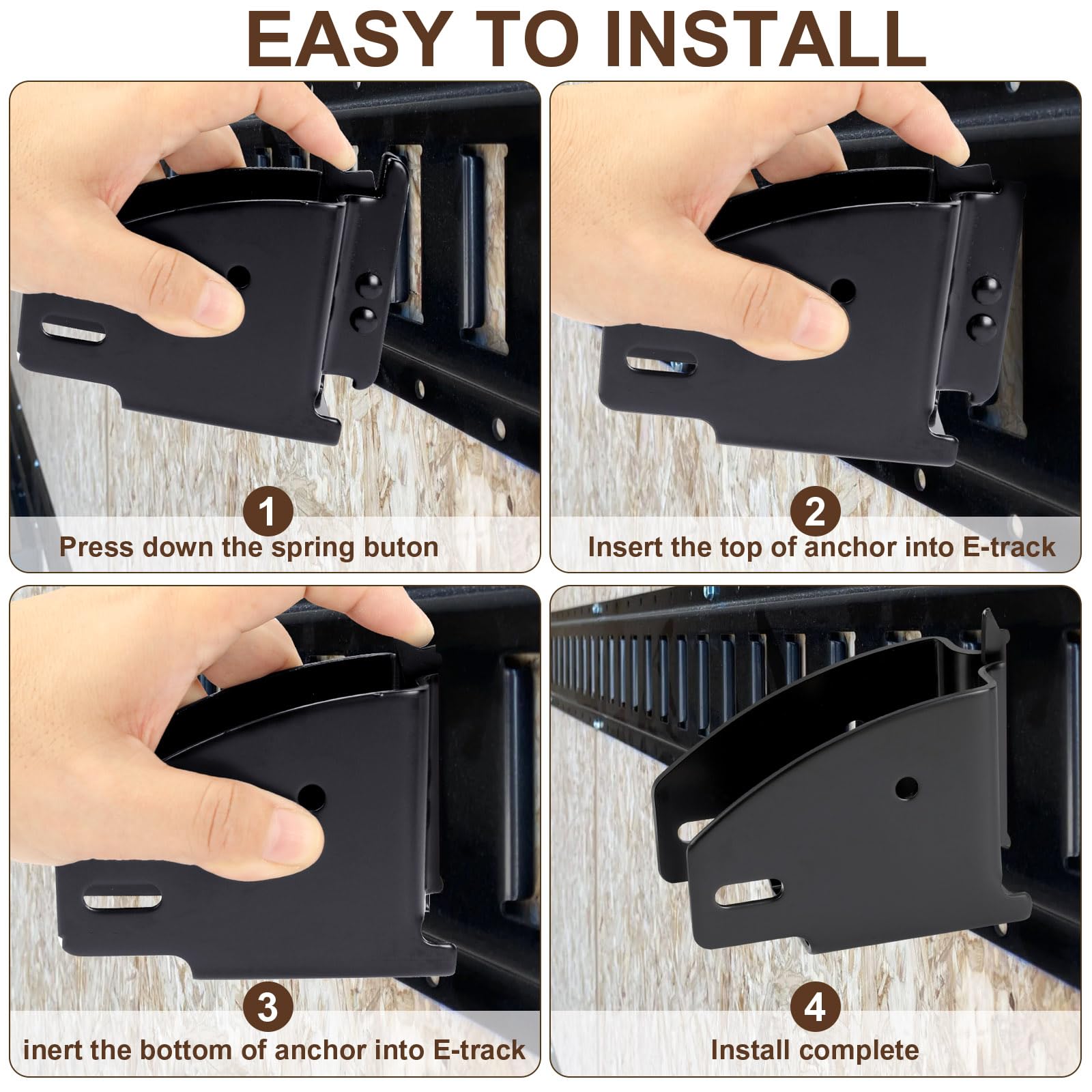 EASY TO INSTALL

1
Press down the spring buton

2
Insert the top of anchor into E-track

3
inert the bottom of anchor into E-track

4
Install complete