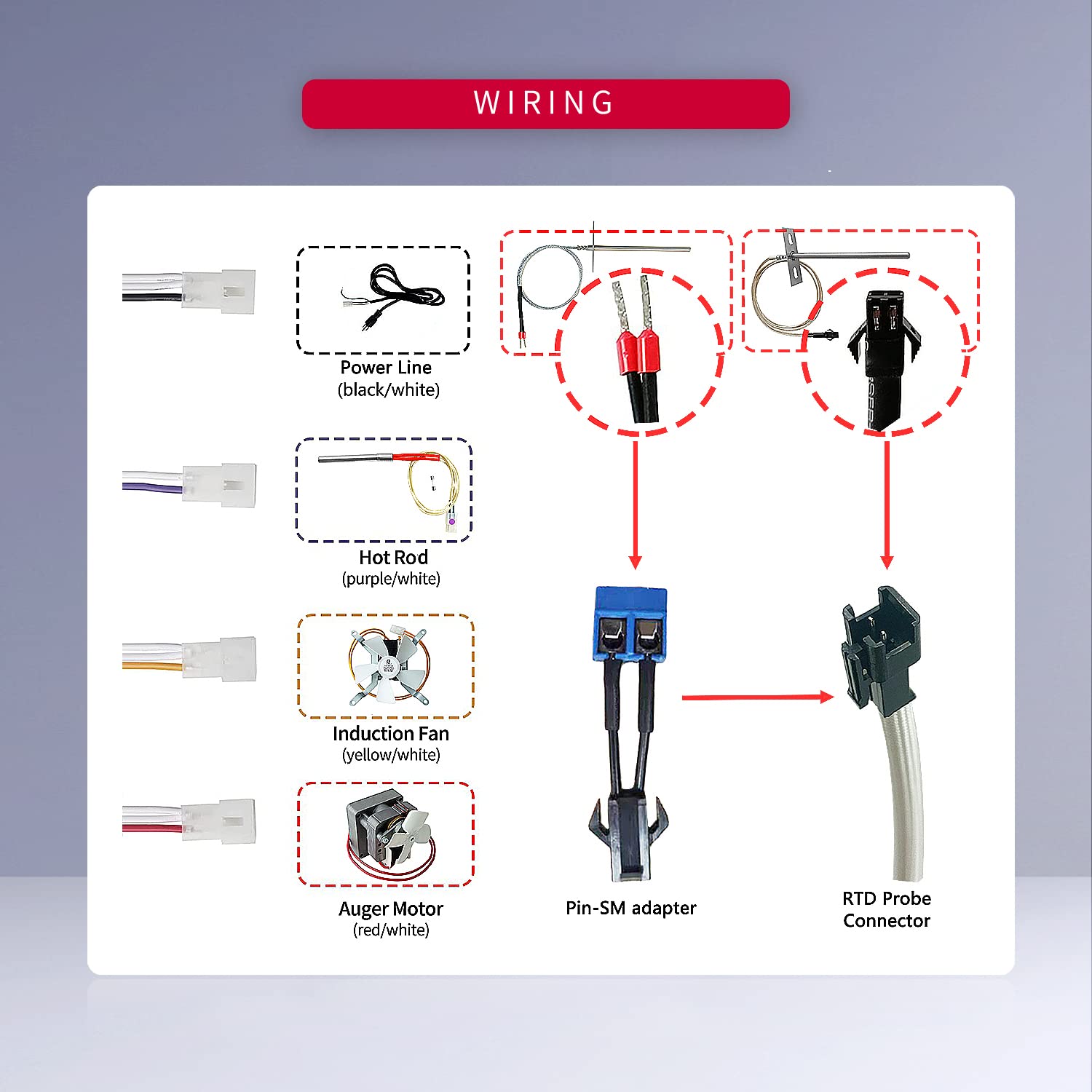 WIRING

Power Line
(black/white)

Hot Rod
(purple/white)

Induction Fan
(yellow/white)

Auger Motor
(red/white)

Pin-SM adapter

RTD Probe
Connector