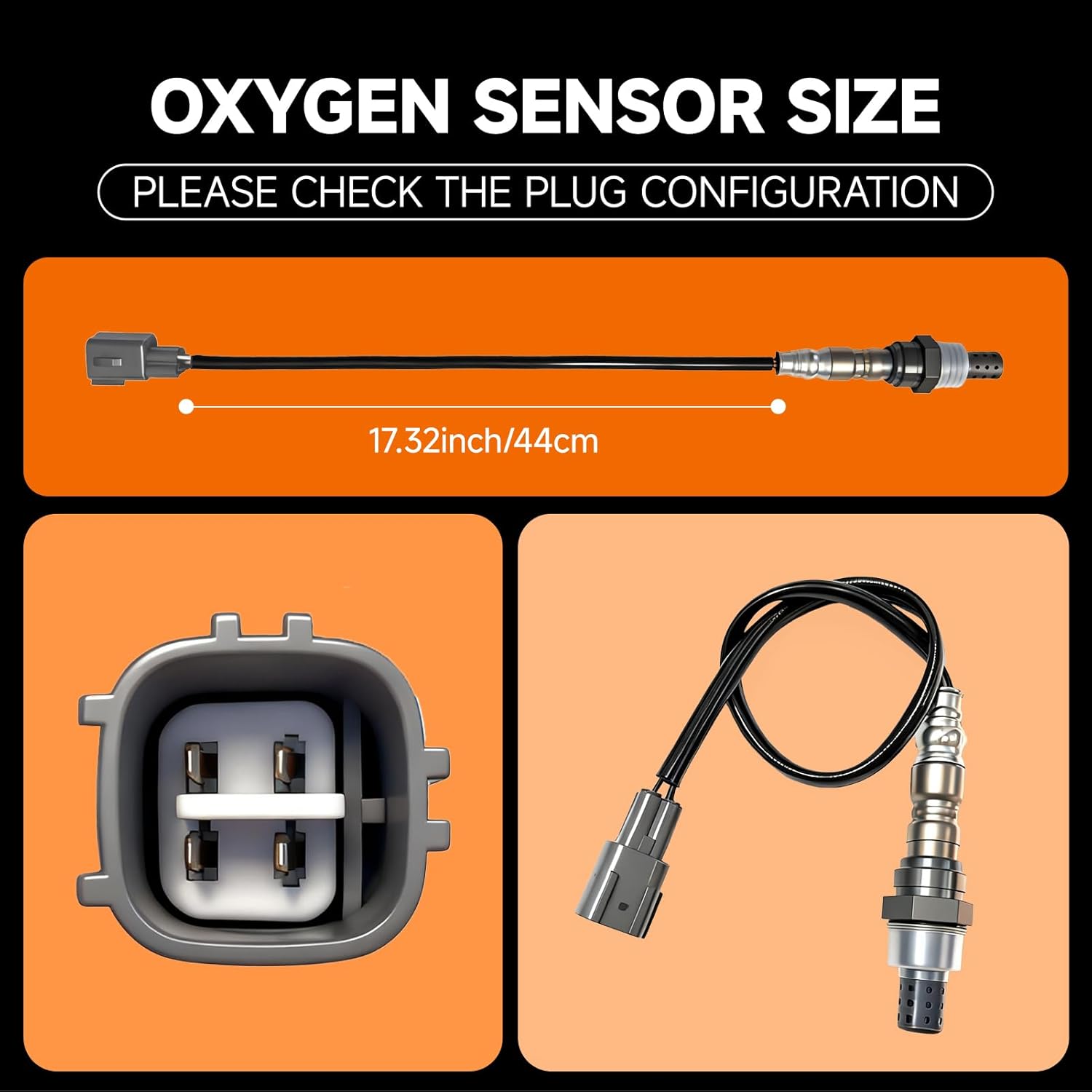 OXYGEN SENSOR SIZE

PLEASE CHECK THE PLUG CONFIGURATION

17.32inch/44cm