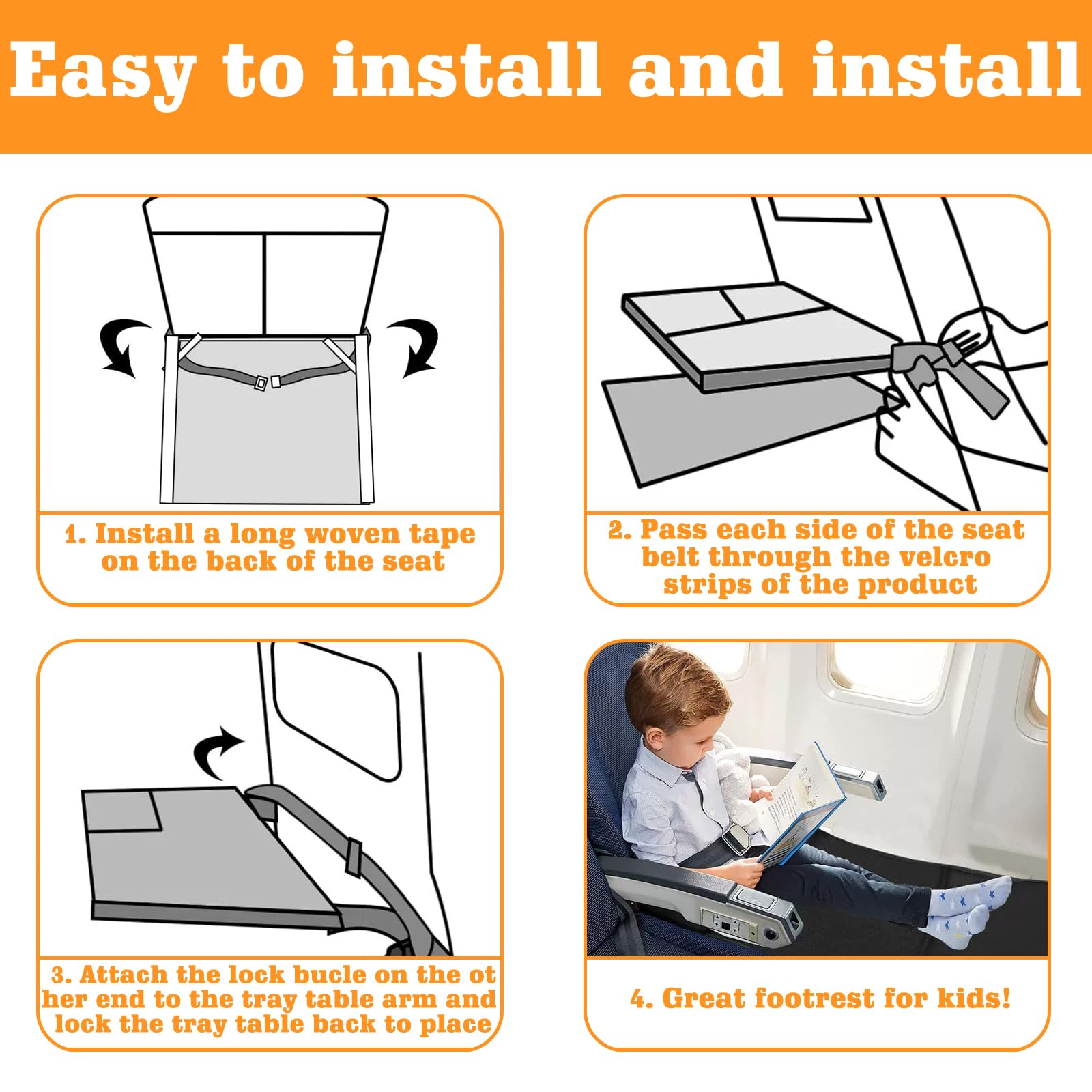 Easy to install and install

1. Install a long woven tape on the back of the seat

2. Pass each side of the seat belt through the velcro strips of the product

3. Attach the lock bucle on the ot her end to the tray table arm and lock the tray table back to place

4. Great footrest for kids!