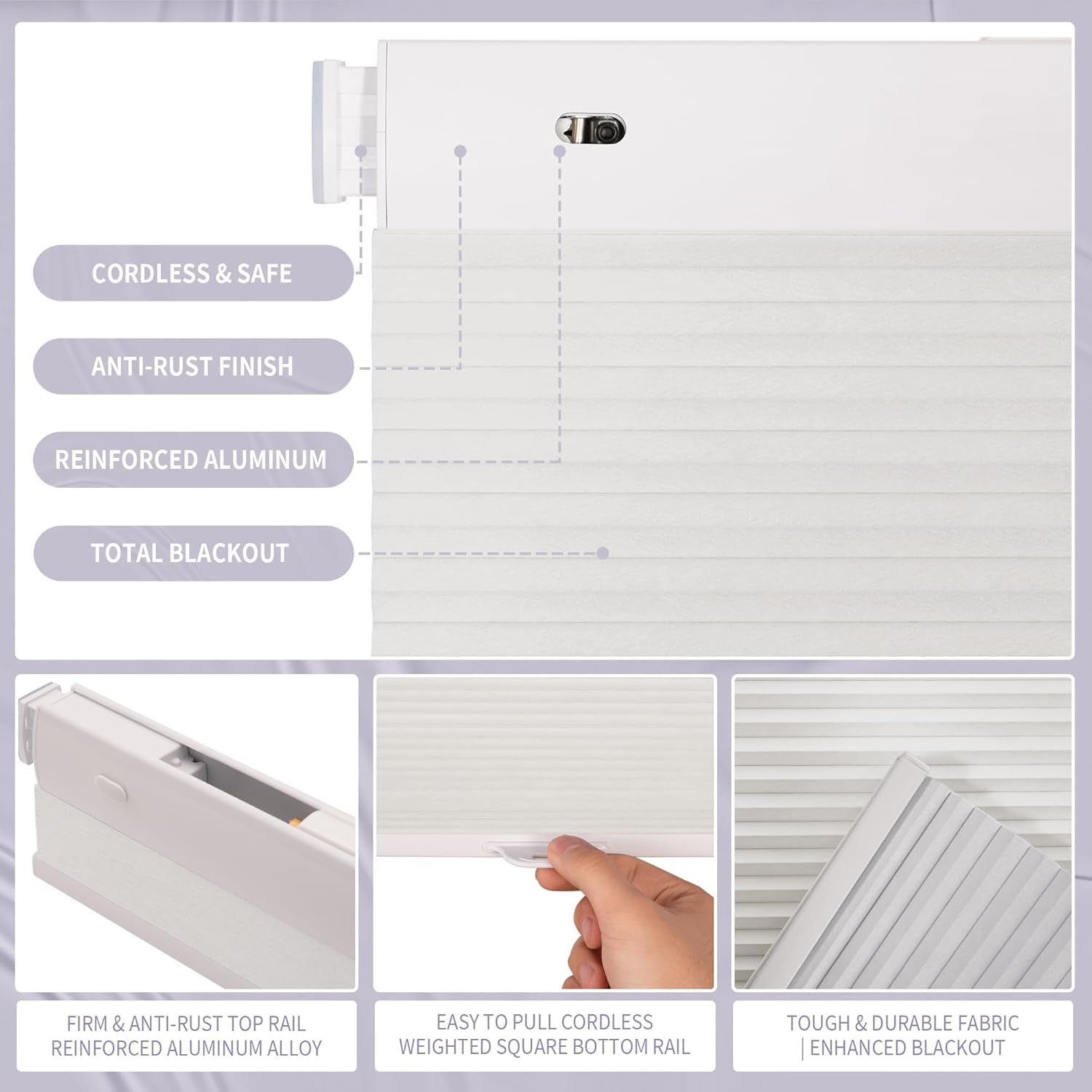 CORDLESS & SAFE

ANTI-RUST FINISH

REINFORCED ALUMINUM

TOTAL BLACKOUT

FIRM & ANTI-RUST TOP RAIL
REINFORCED ALUMINUM ALLOY

EASY TO PULL CORDLESS
WEIGHTED SQUARE BOTTOM RAIL

TOUGH & DURABLE FABRIC
| ENHANCED BLACKOUT