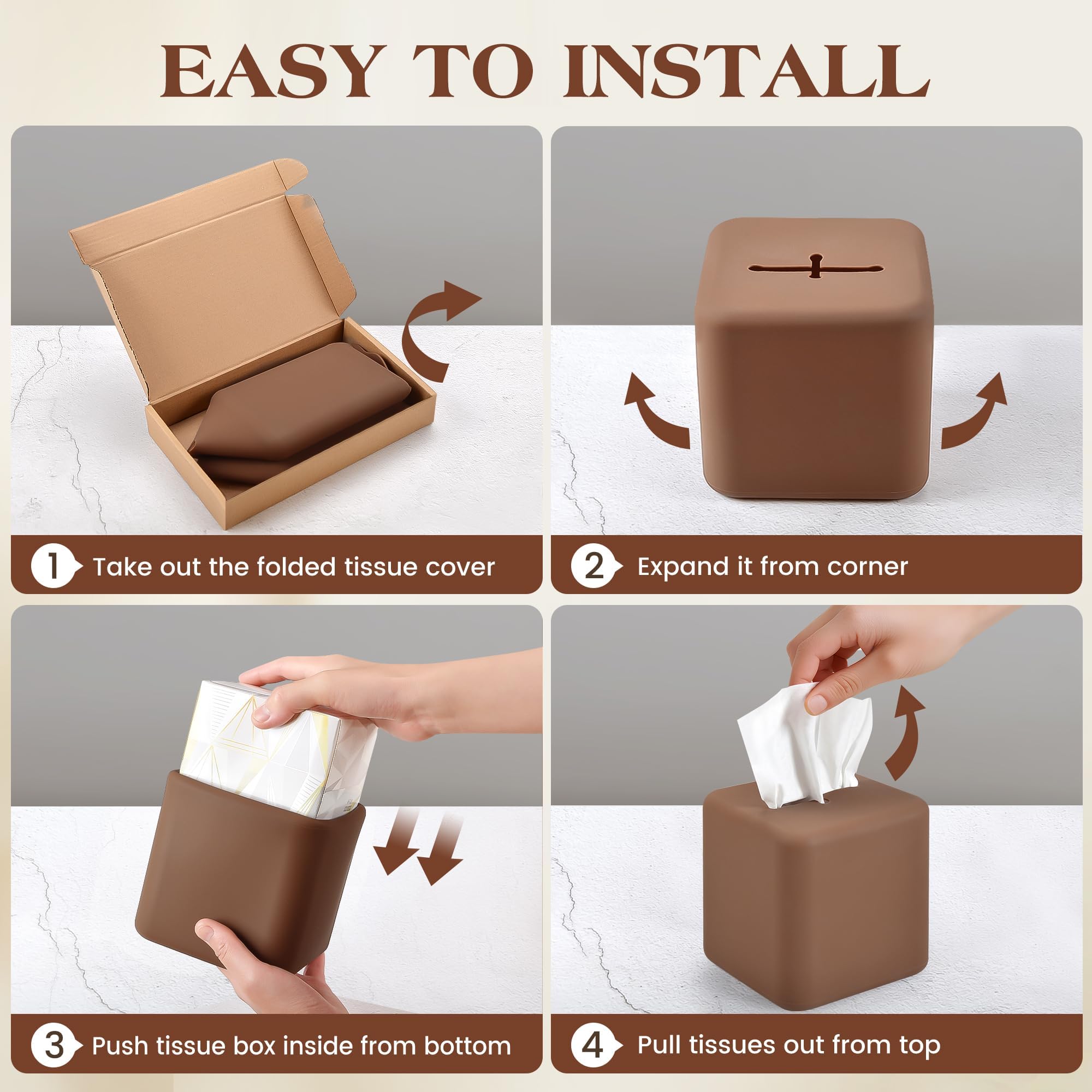 EASY TO INSTALL

1 Take out the folded tissue cover

2 Expand it from corner

3 Push tissue box inside from bottom

4 Pull tissues out from top