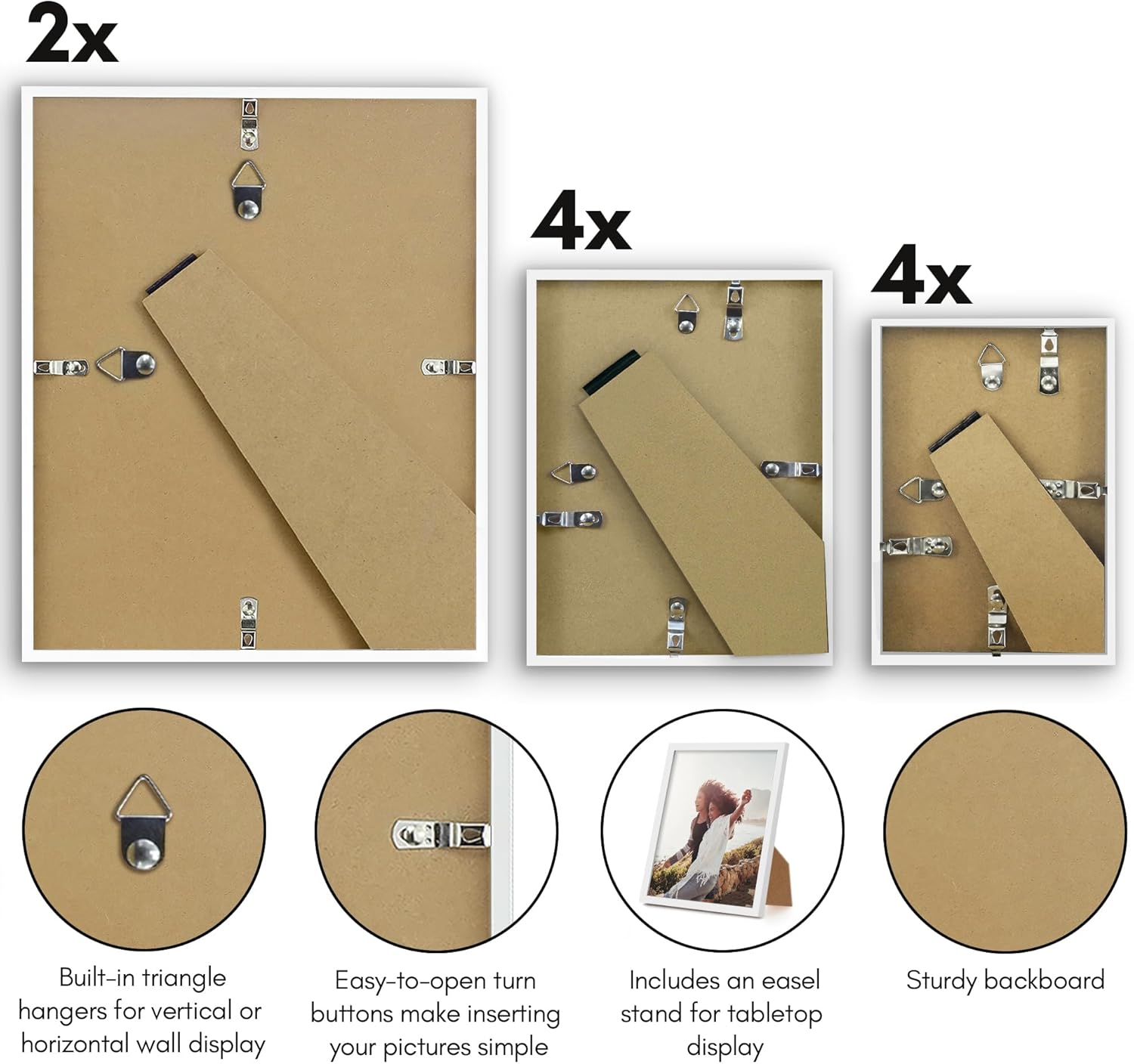 2x

4x

4x

Built-in triangle hangers for vertical or horizontal wall display

Easy-to-open turn buttons make inserting your pictures simple

Includes an easel stand for tabletop display

Sturdy backboard