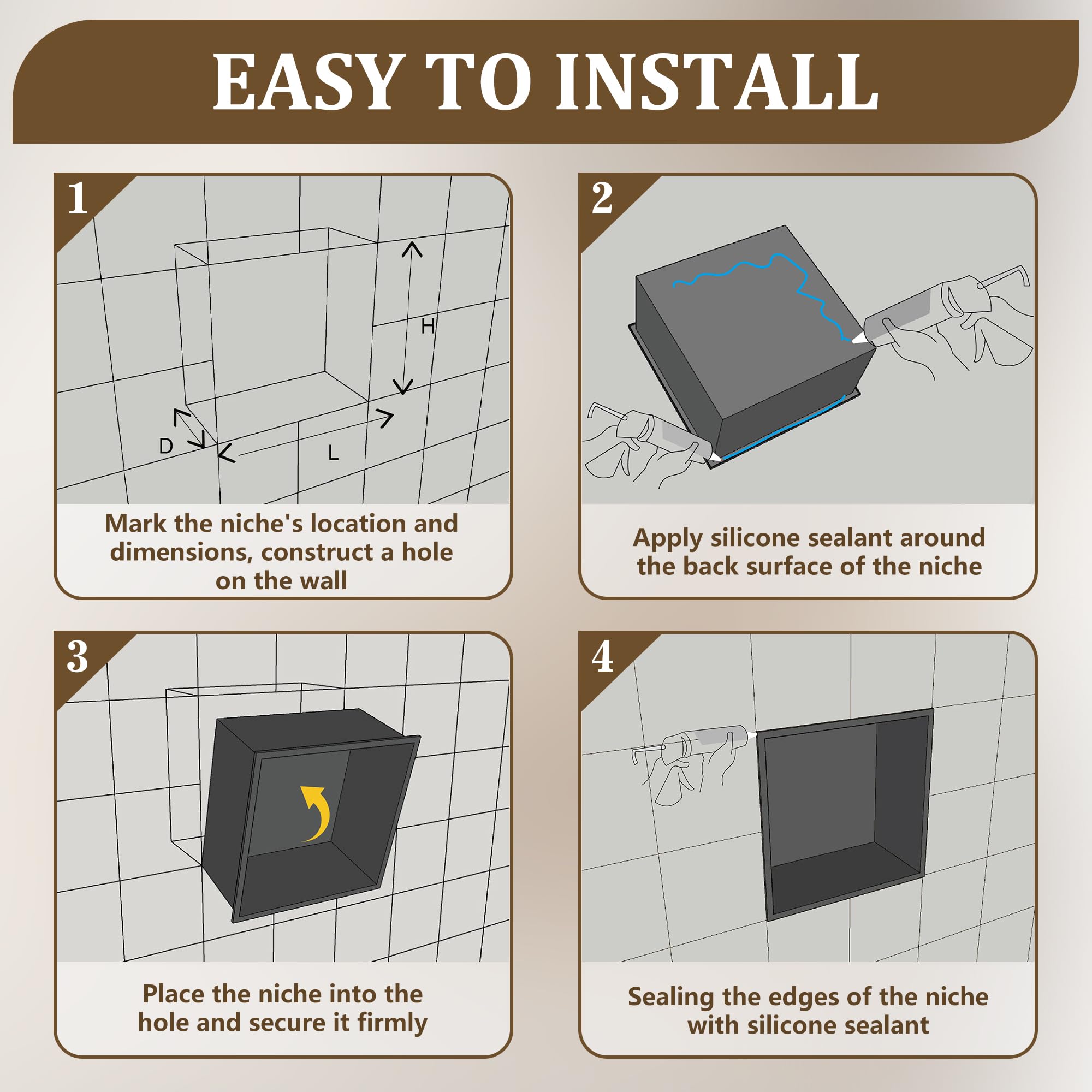 EASY TO INSTALL

1

H

D

L

Mark the niche's location and dimensions, construct a hole on the wall

2

Apply silicone sealant around the back surface of the niche

3

Place the niche into the hole and secure it firmly

4

Sealing the edges of the niche with silicone sealant